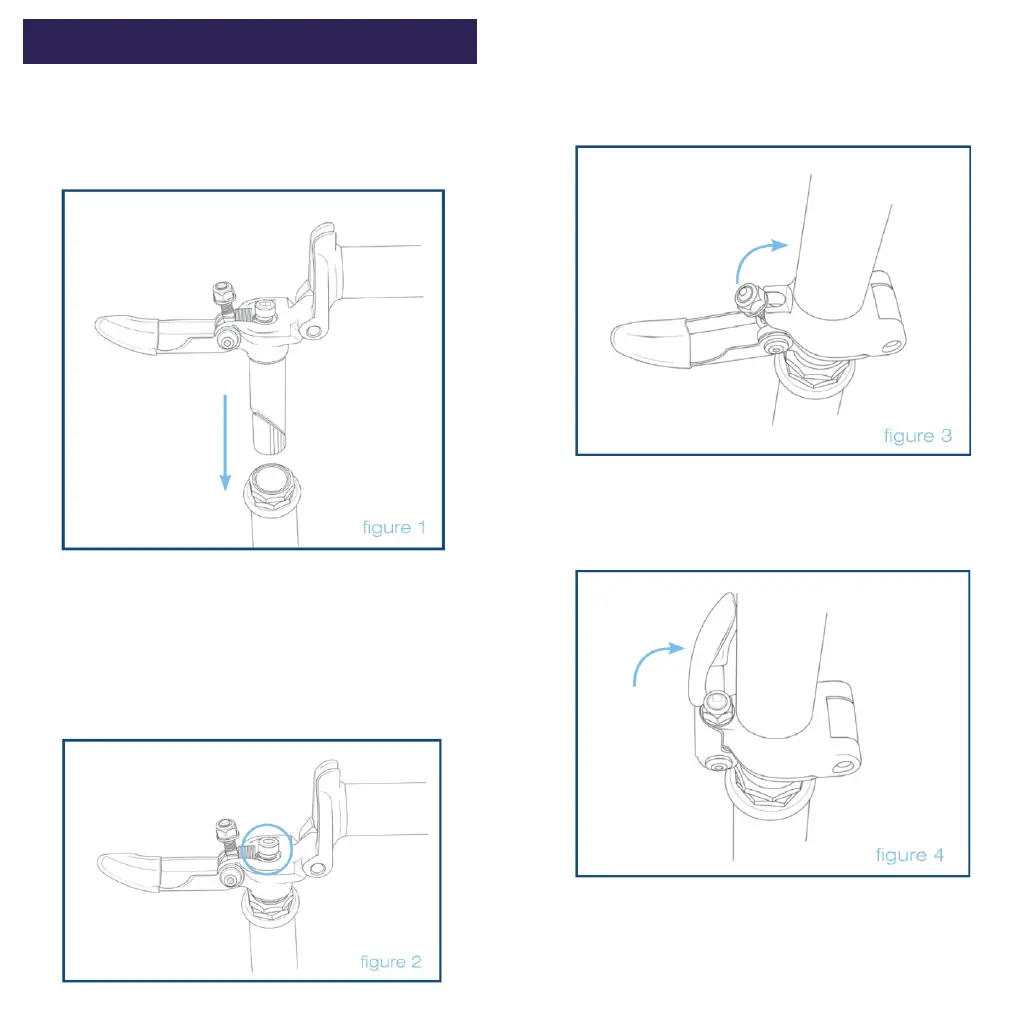 figure 1

figure 2

figure 3

figure 4