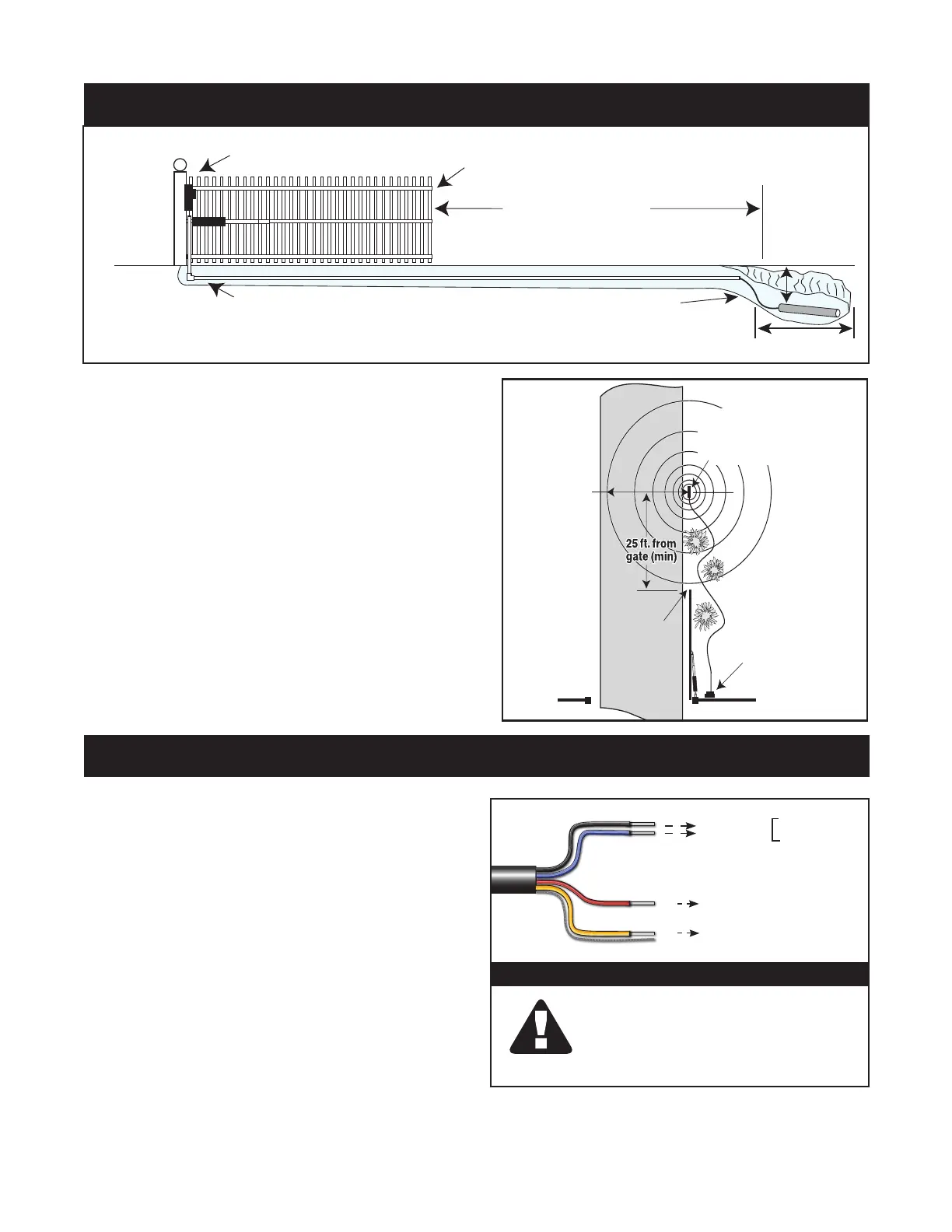 25 ft. from gate (min)