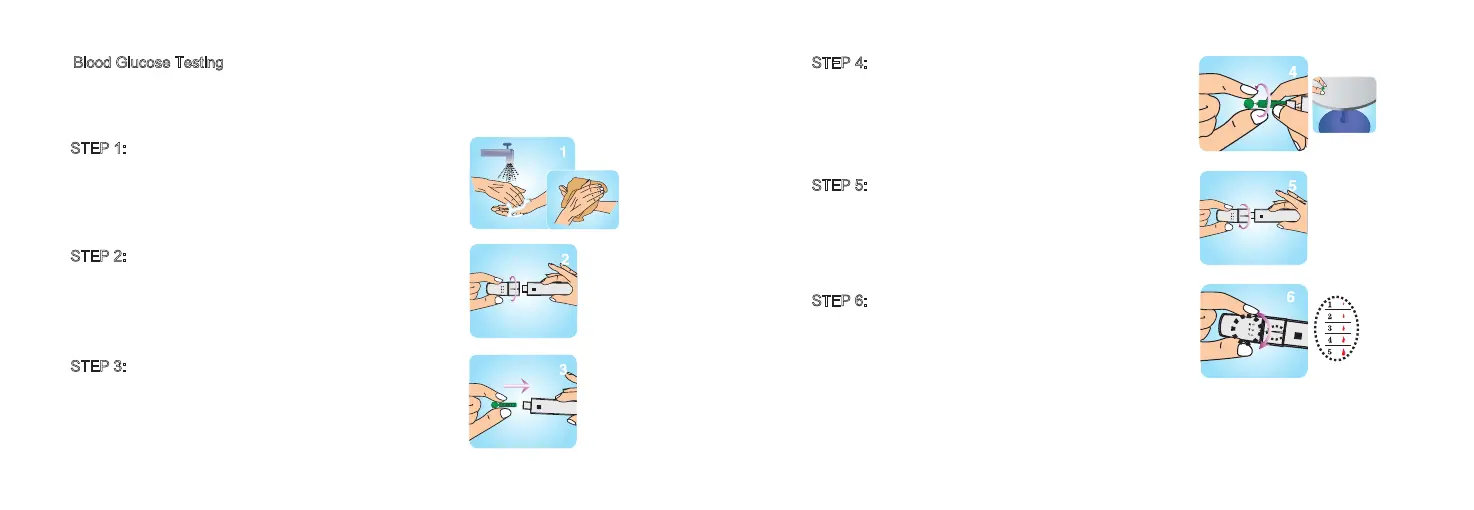 Blood Glucose Testing

STEP 1:

1

STEP 2:

2

STEP 3:

3

STEP 4:

4

STEP 5:

5

STEP 6:

6

1
2
3
4
5