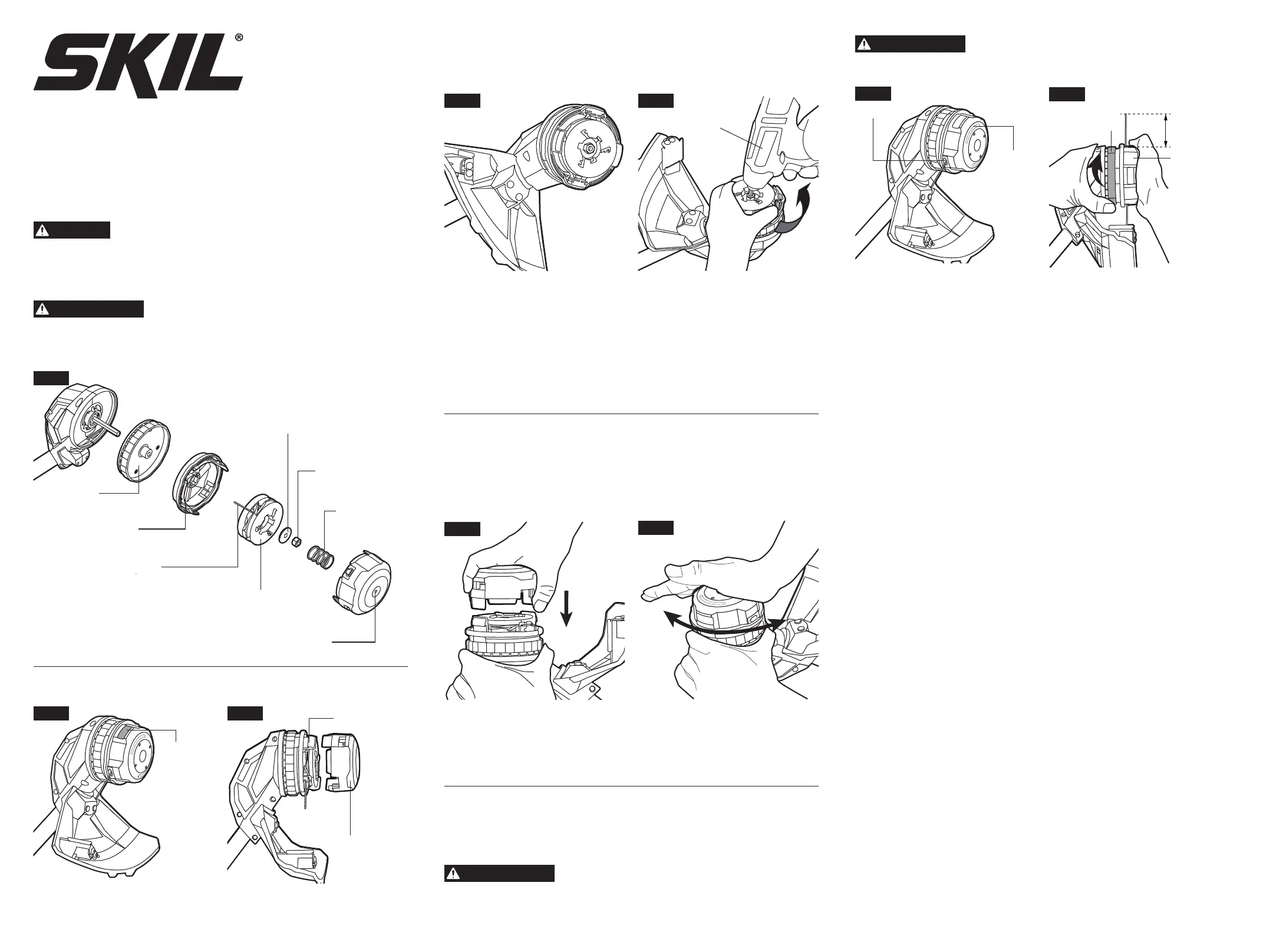 SKIL®