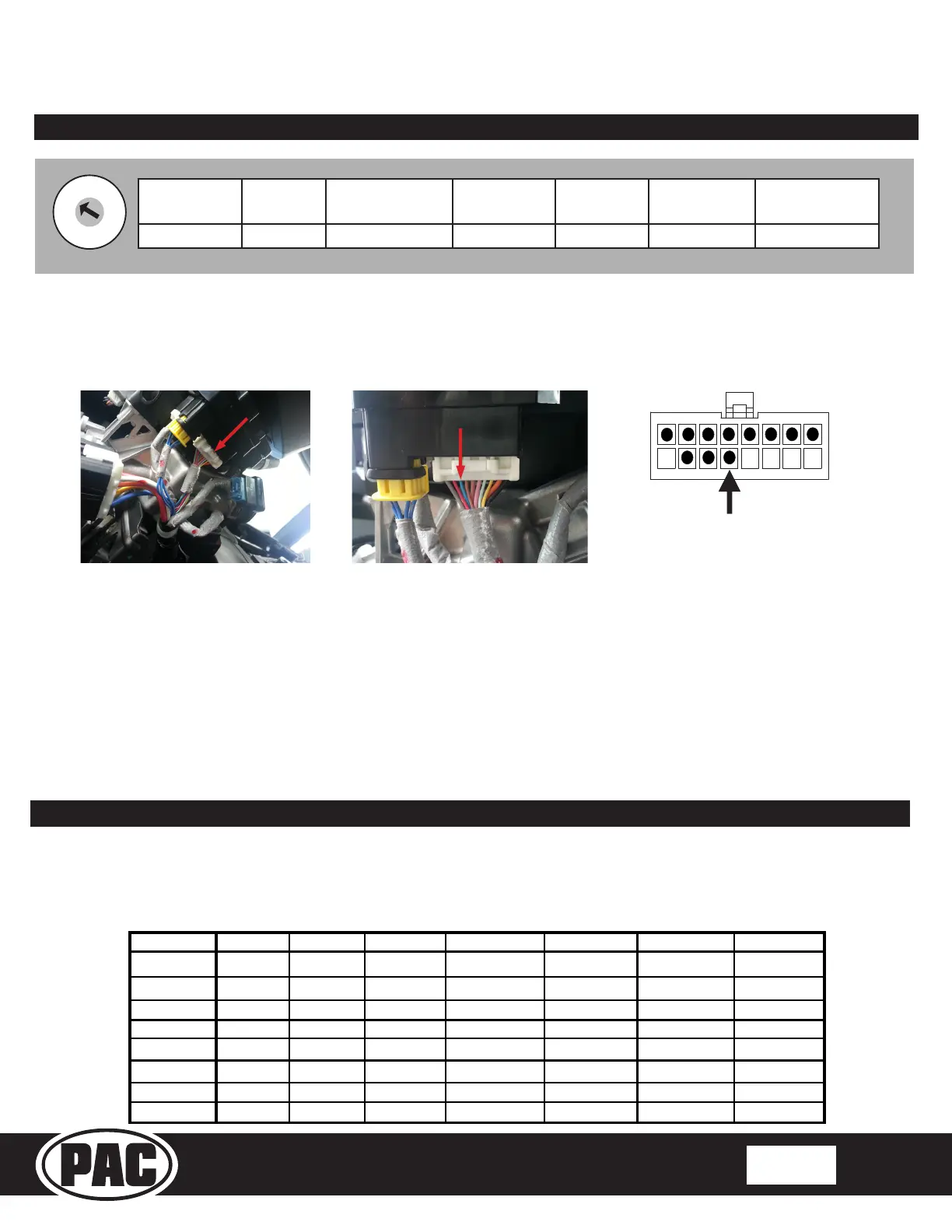 PAC