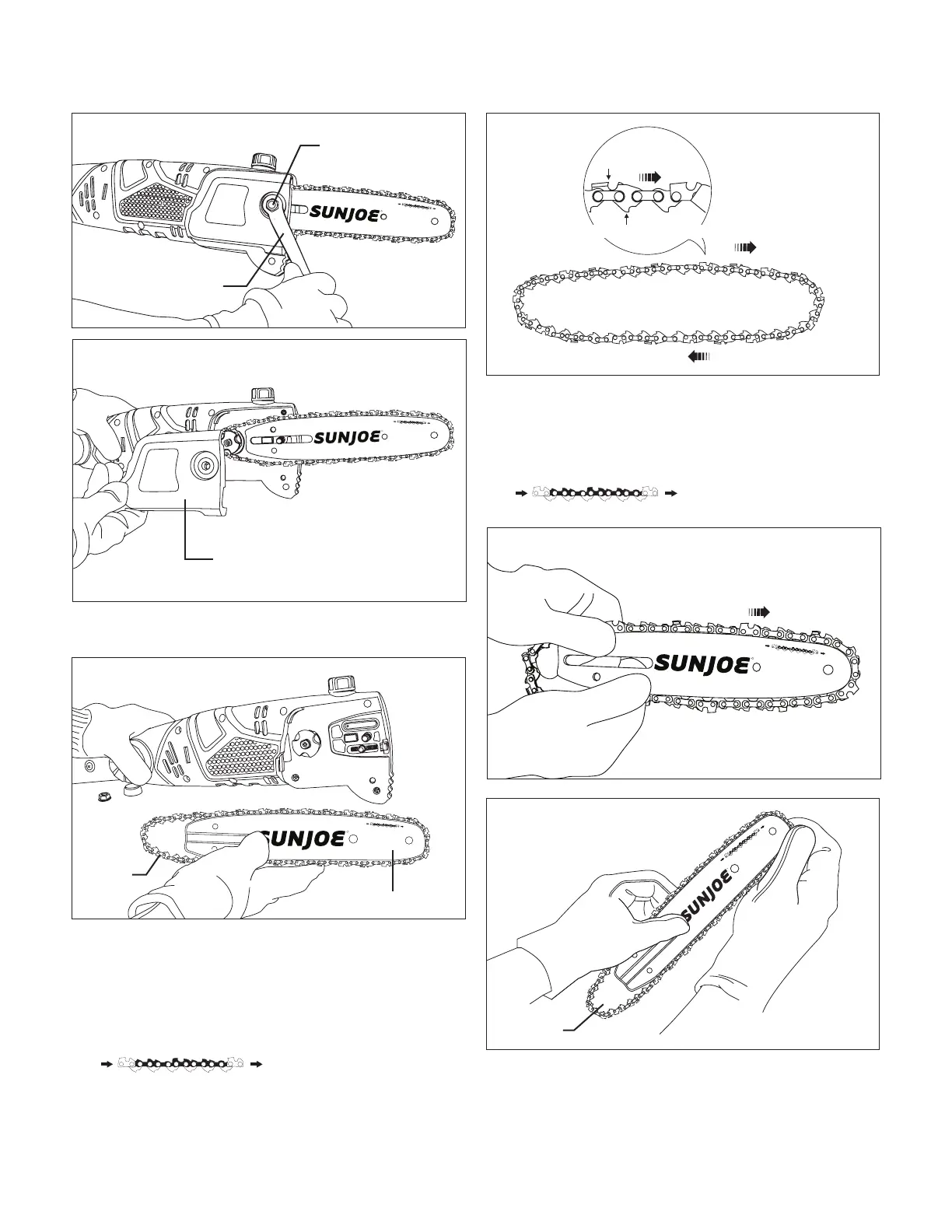 SUNJOE

SUNJOE

SUNJOE

SUNJOE

SUNJOE