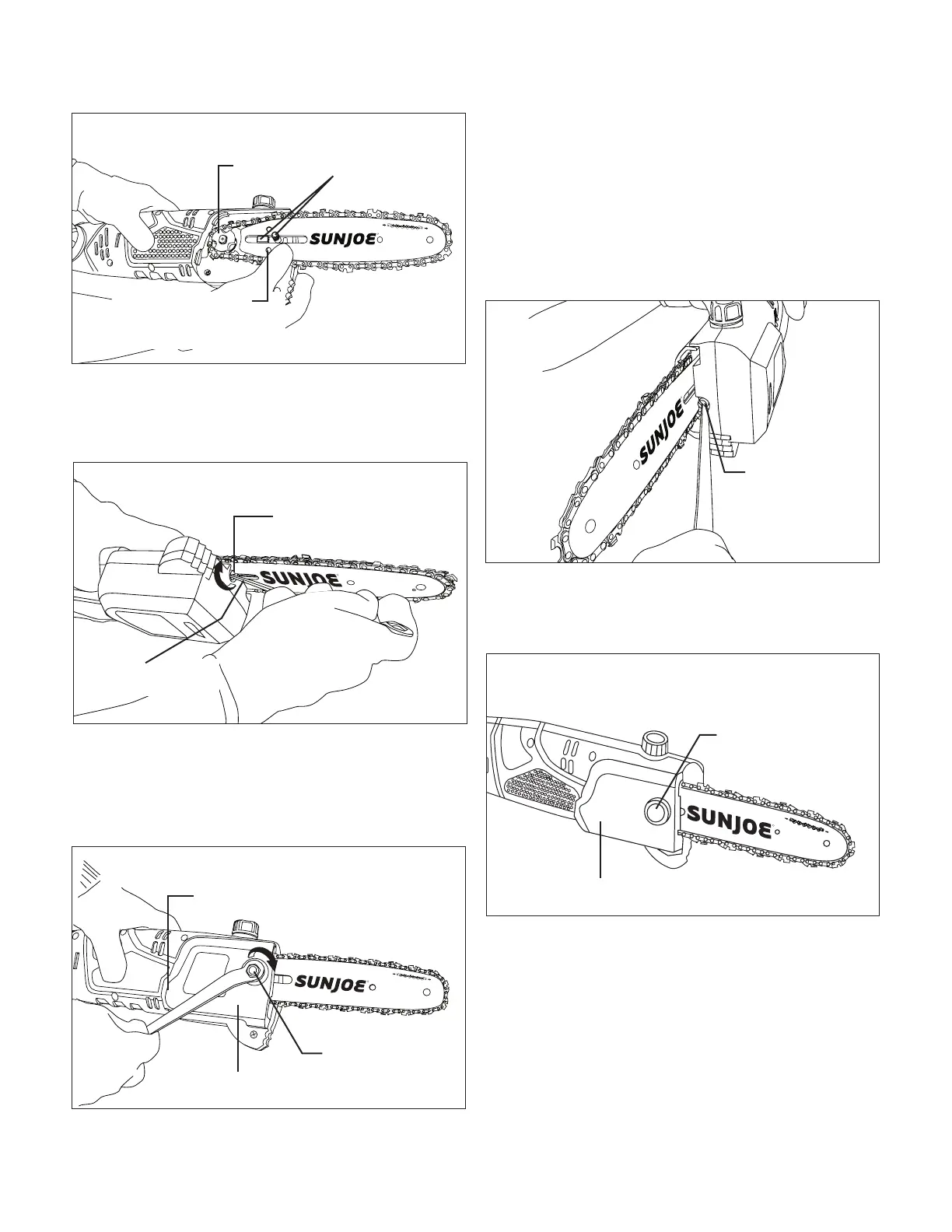 SUNJOE

SUNJOE

SUNJOE

SUNJOE

SUNJOE