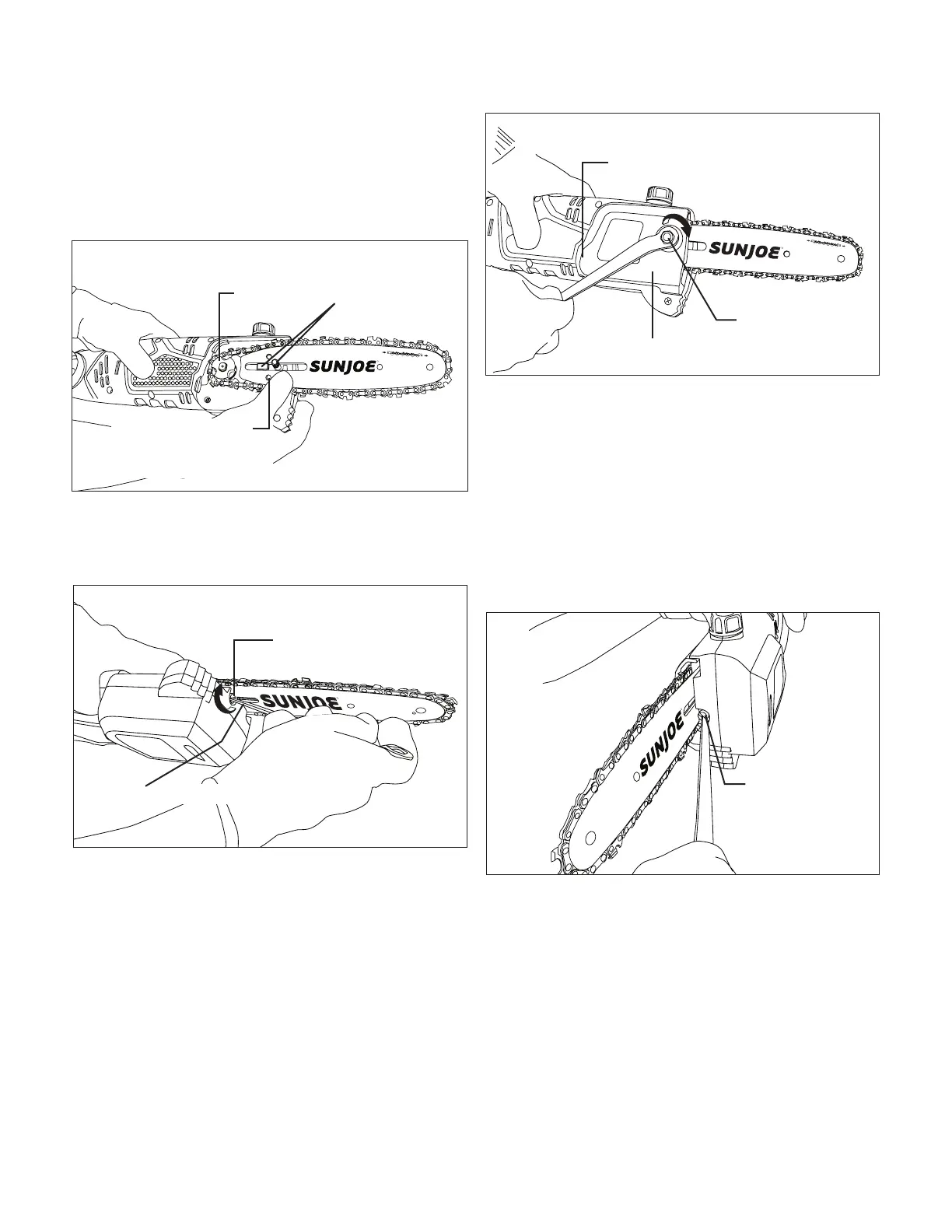 SUNJOE

SUNJOE

SUNJOE

SUNJOE