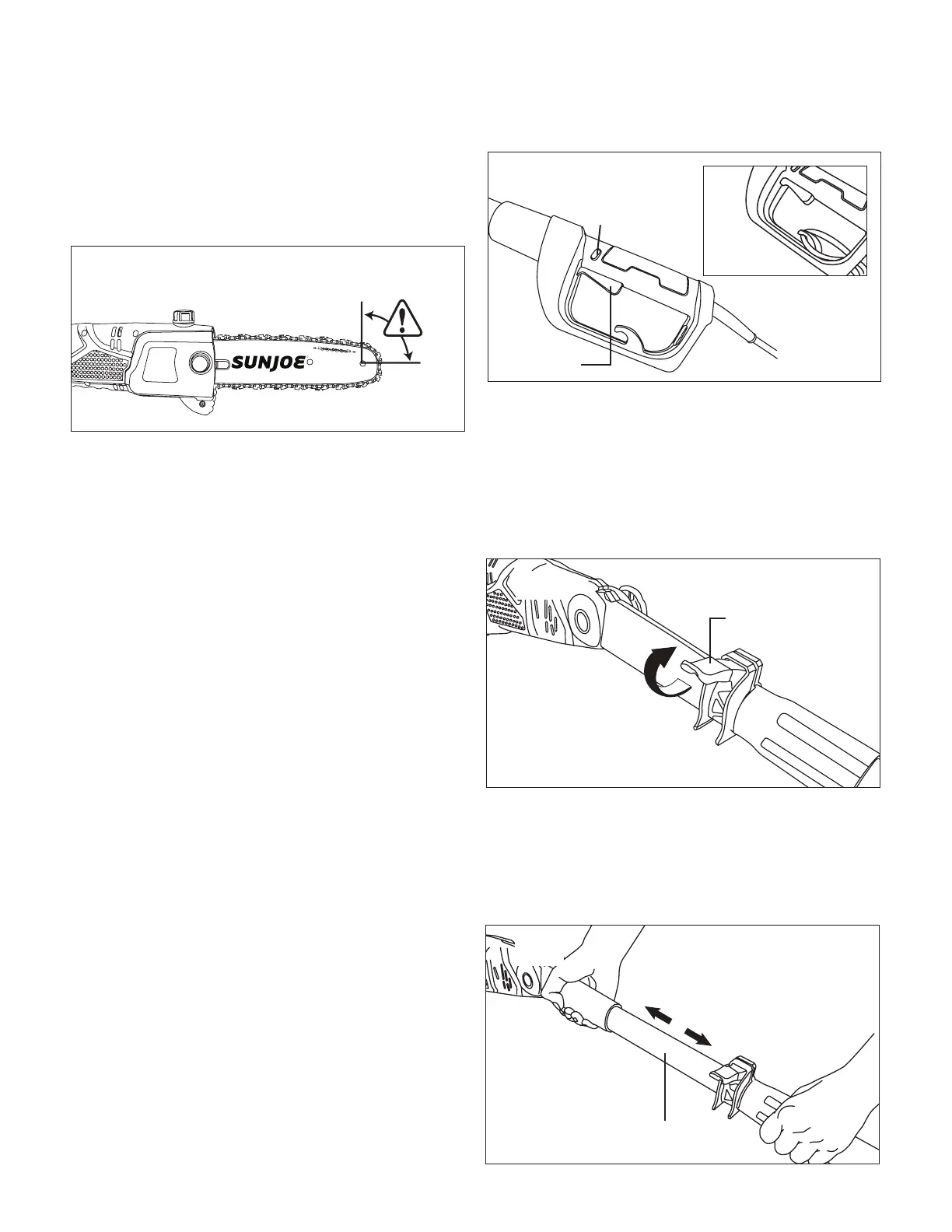 SUNJOE