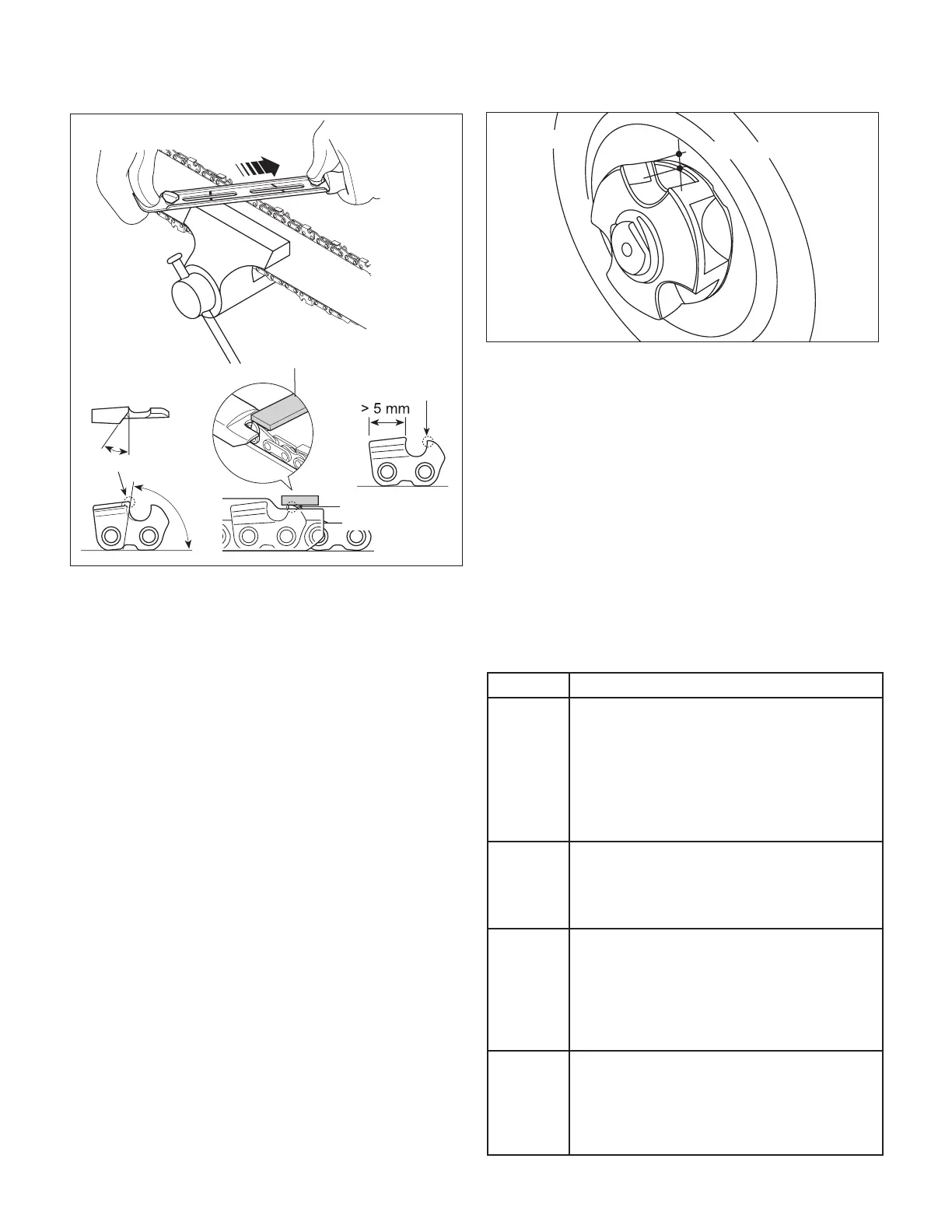 > 5 mm