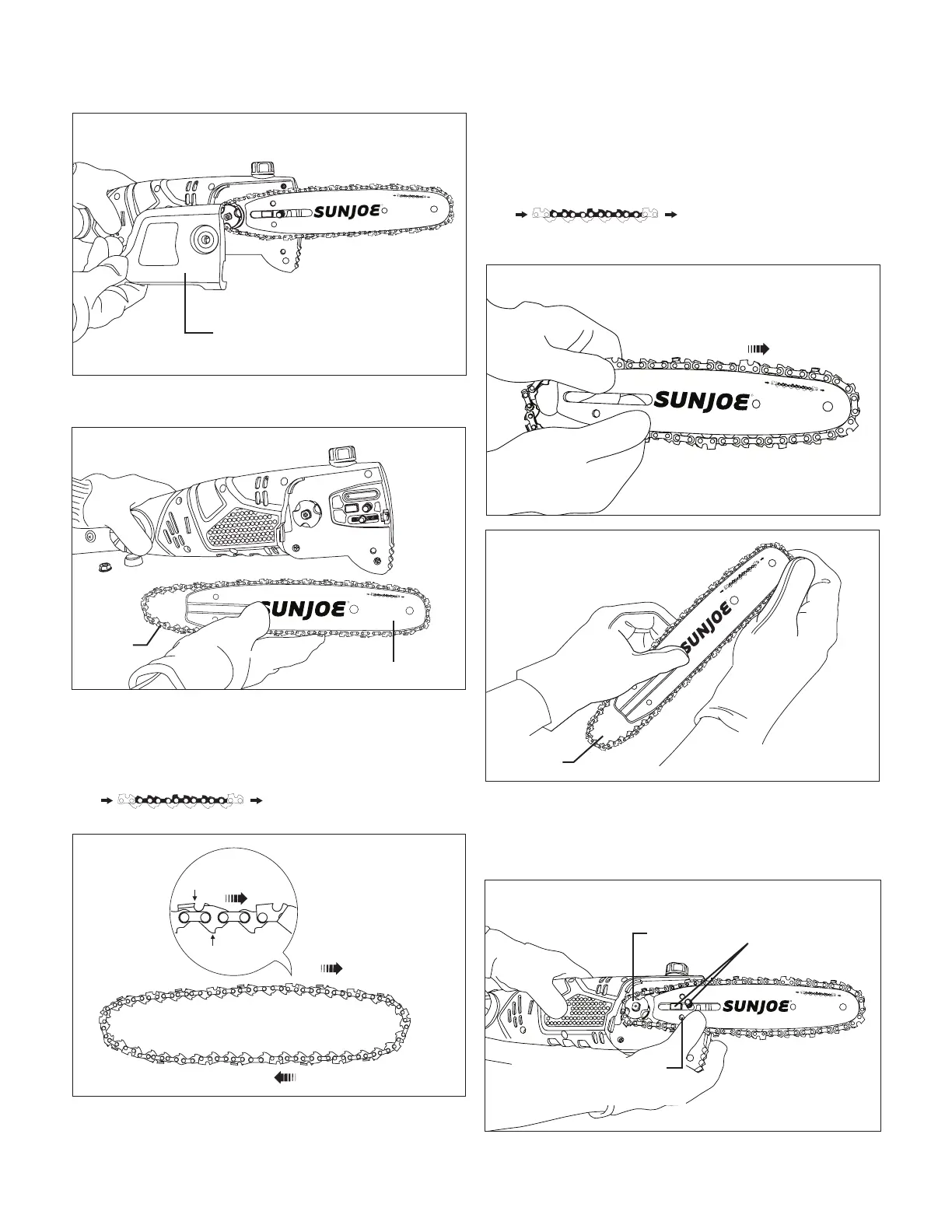 SUNJOE

SUNJOE

SUNJOE

SUNJOE

SUNJOE