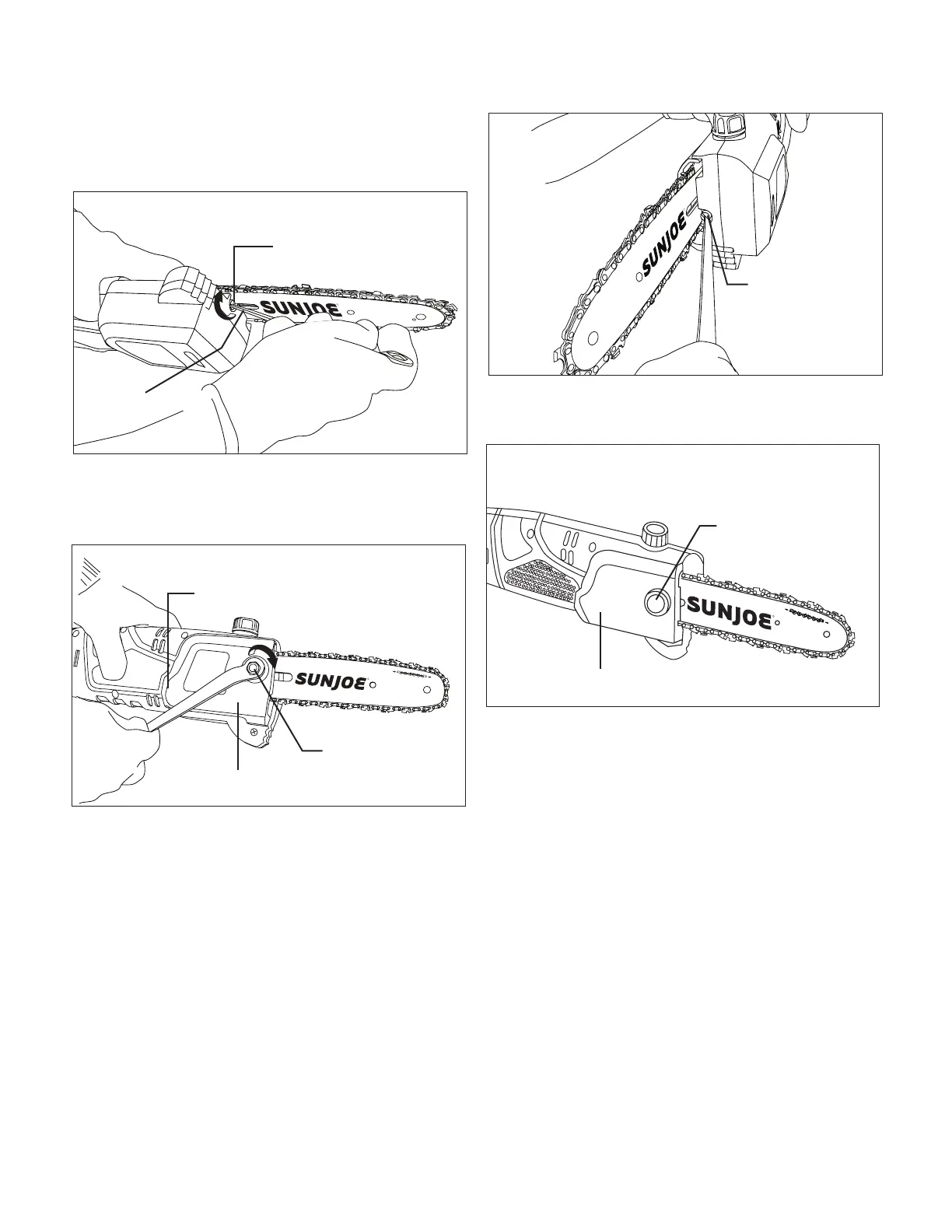 SUNJOE

SUNJOE

SUNJOE

SUNJOE