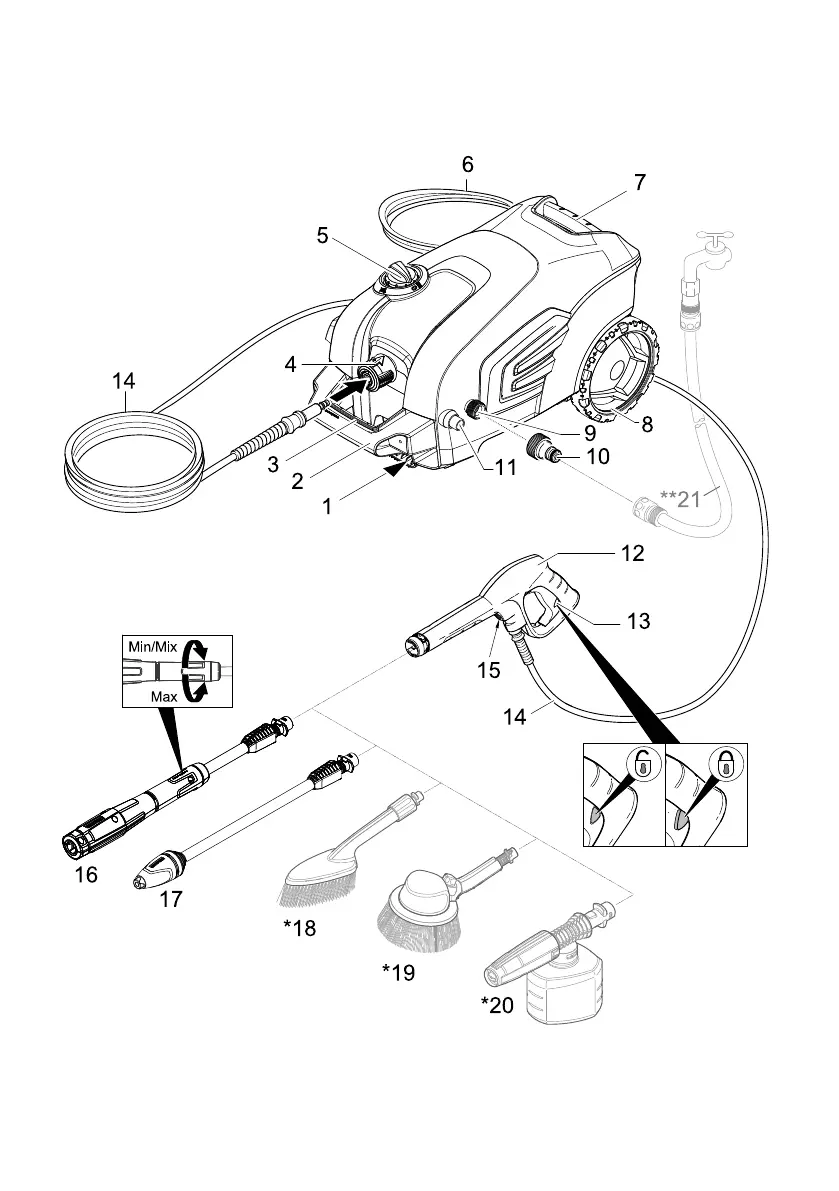 6
7
5
4
14
3
2
1
11
9
8
10
**21
12
13
15
14
Min/Mix
Max
16
17
*18
*19
*20