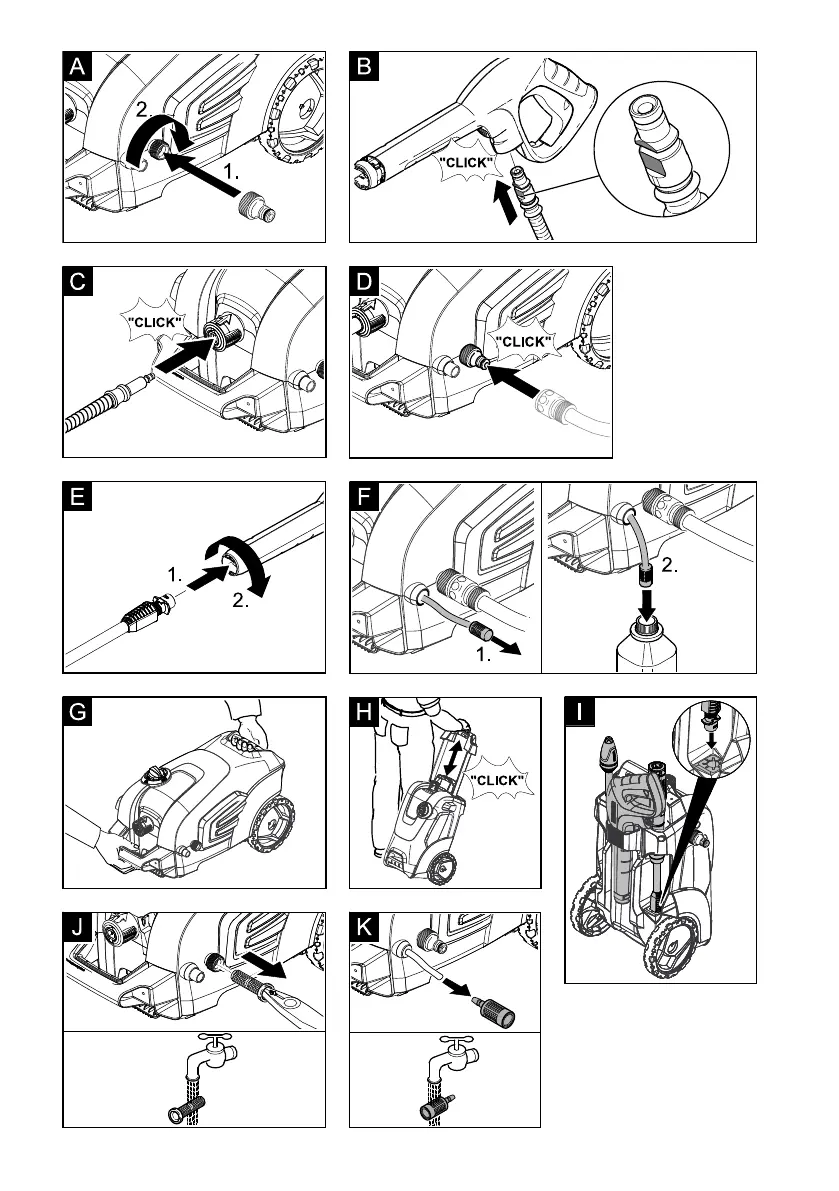 A
2.
1.

B
"CLICK"

C
"CLICK"

D
"CLICK"

E
1.
2.

F
1.
2.

G

H
"CLICK"

I

J

K