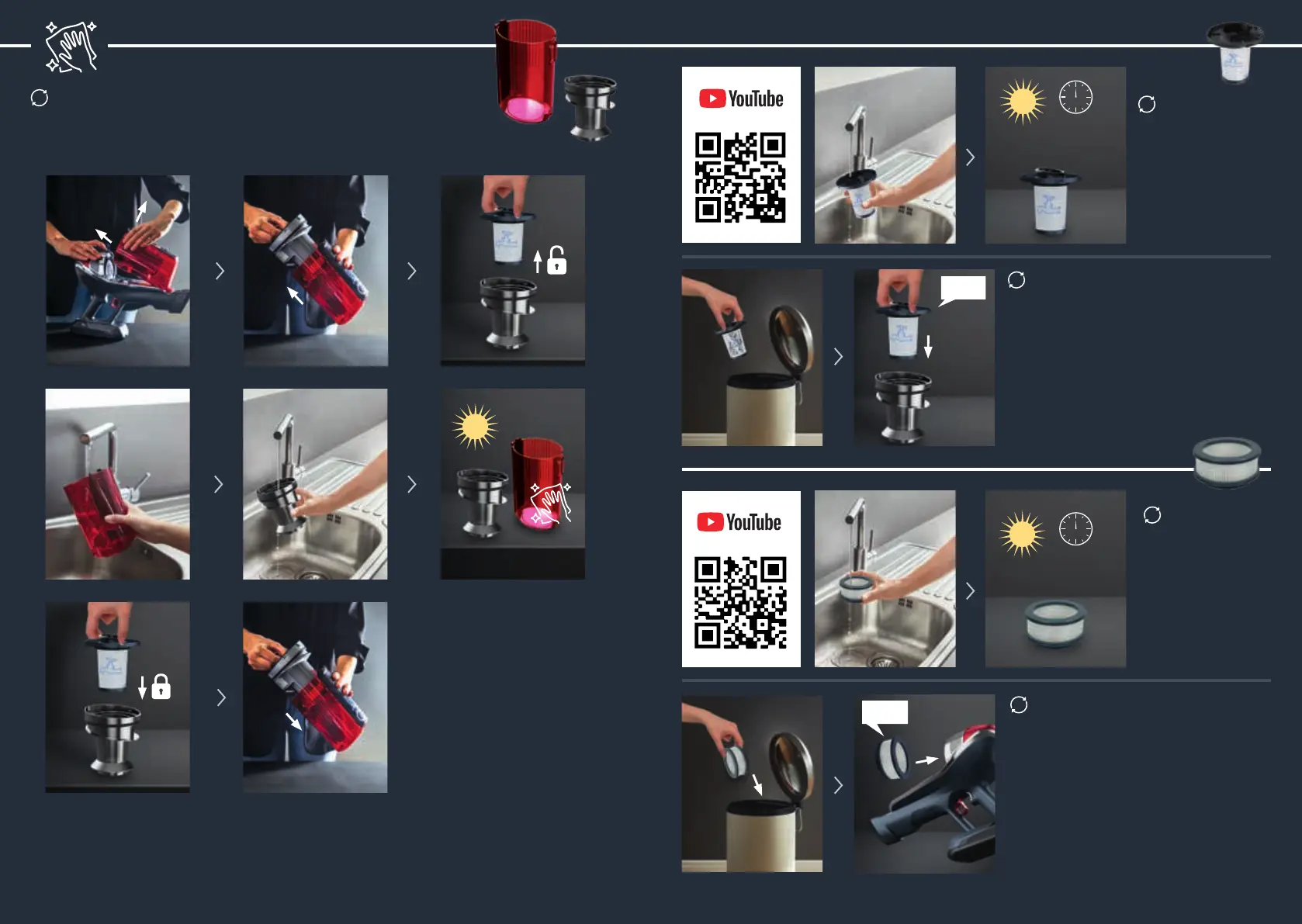 YouTube

YouTube