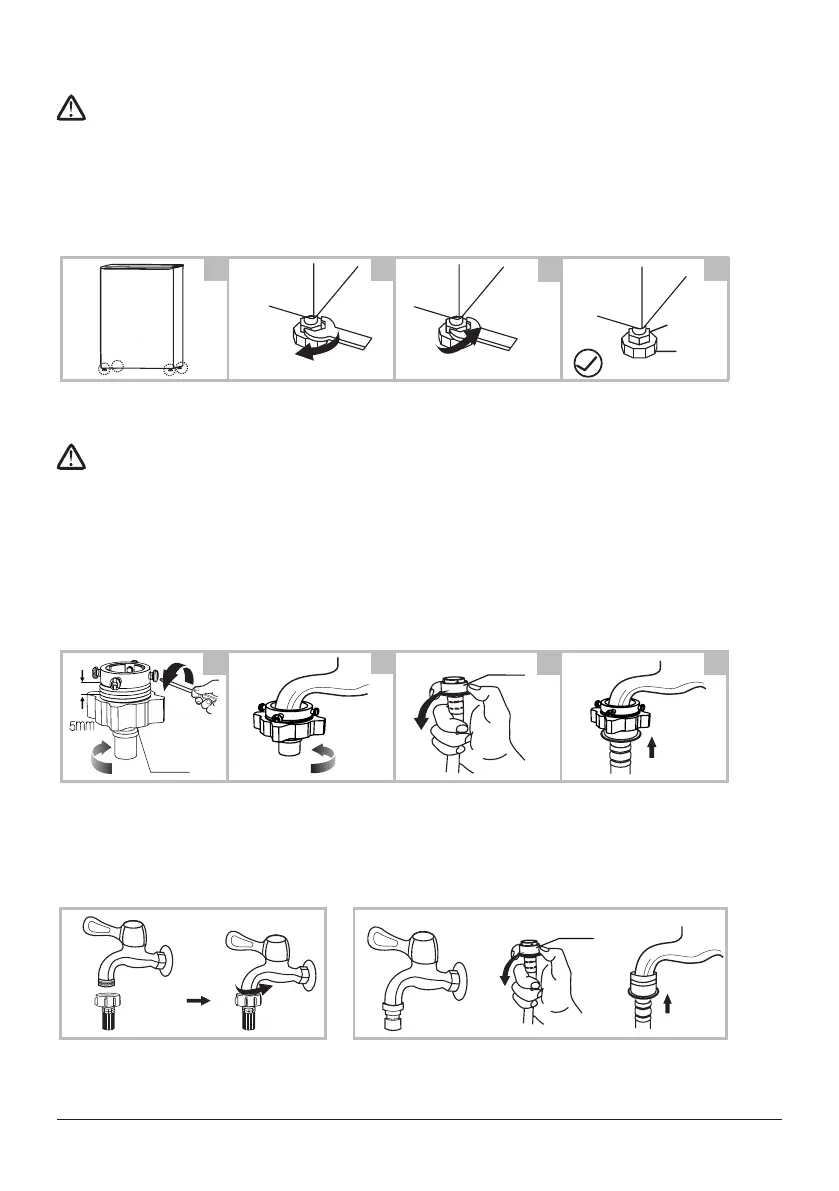 5mm