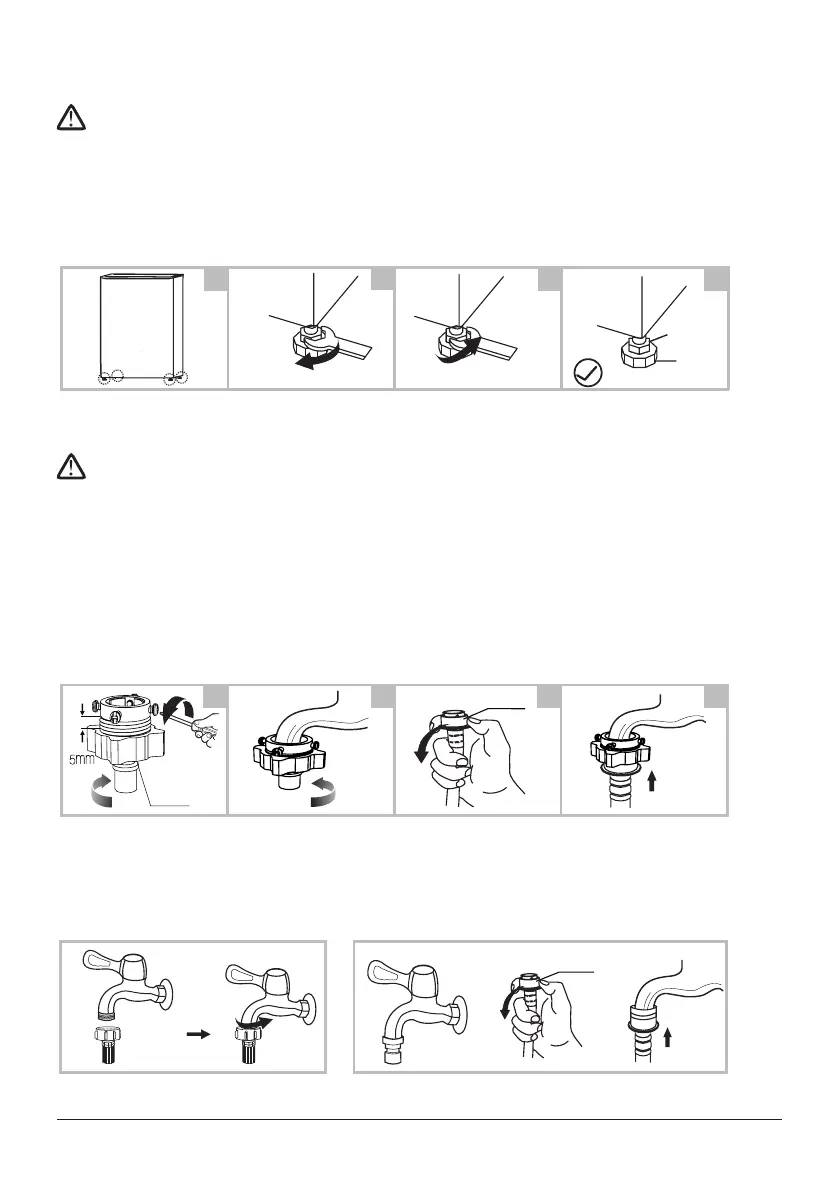 5mm