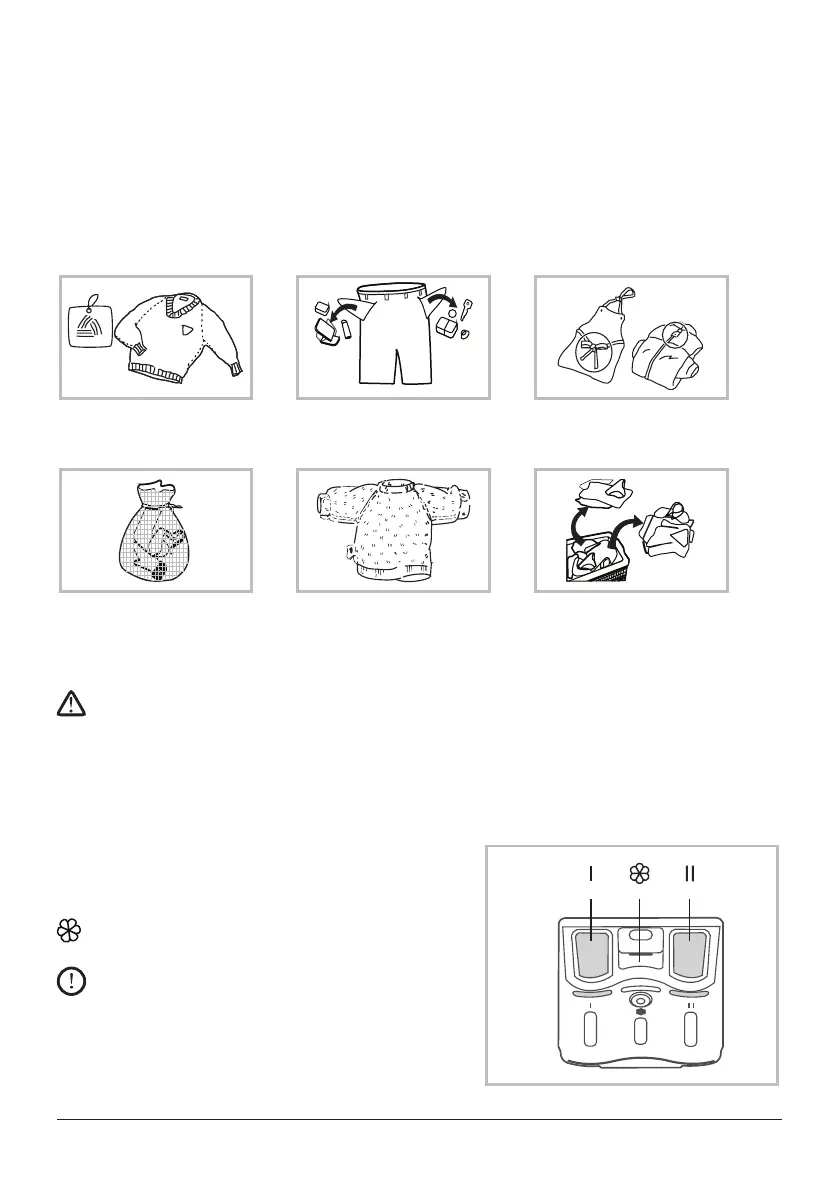 I

II

I

II