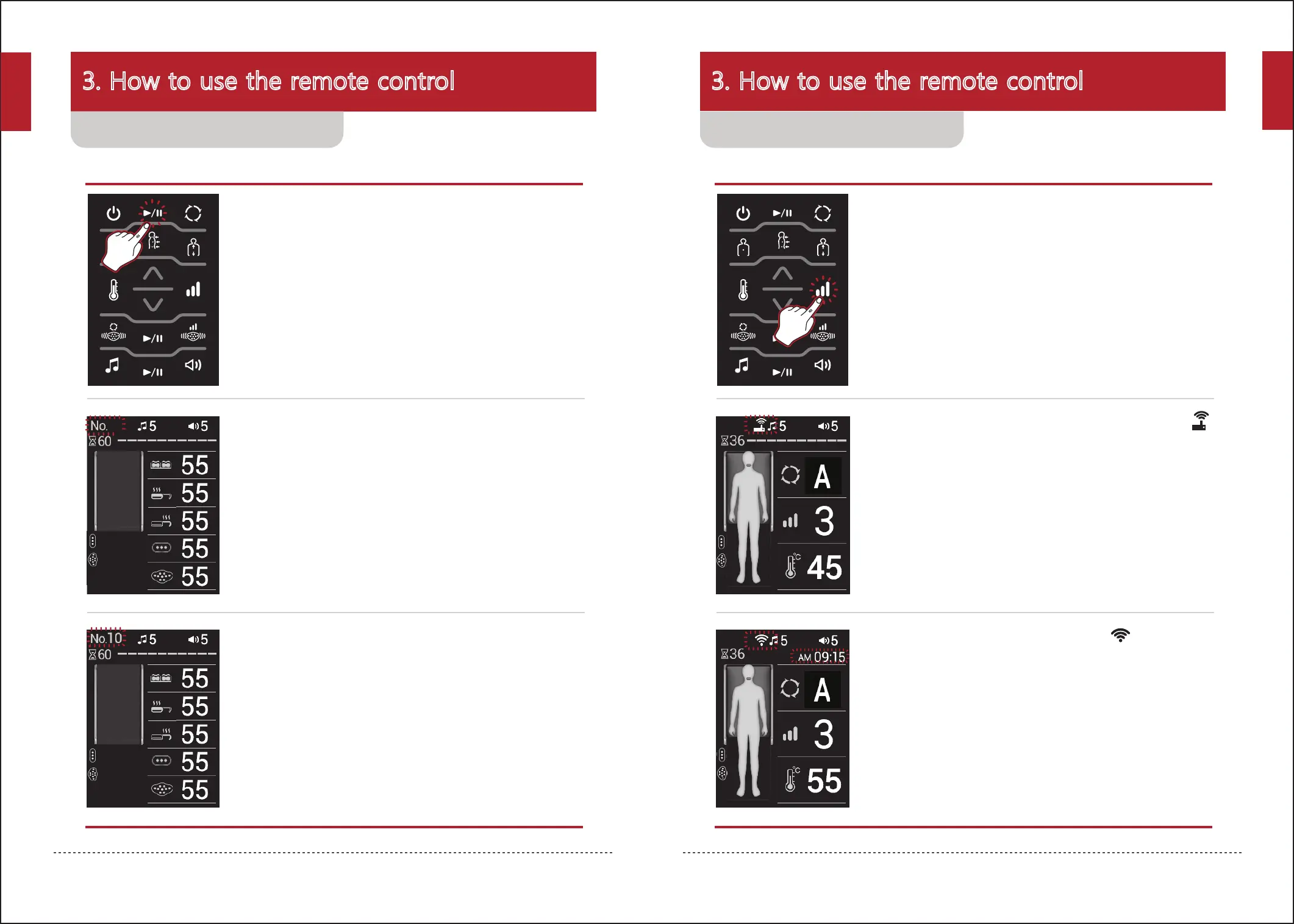 3. How to use the remote control

No. 5 5
60
55
55
55
55
55

No.10 5 5
60
55
55
55
55
55

3. How to use the remote control

5 5
36
A
3
45

5 5
36
AM 09:15
A
3
55