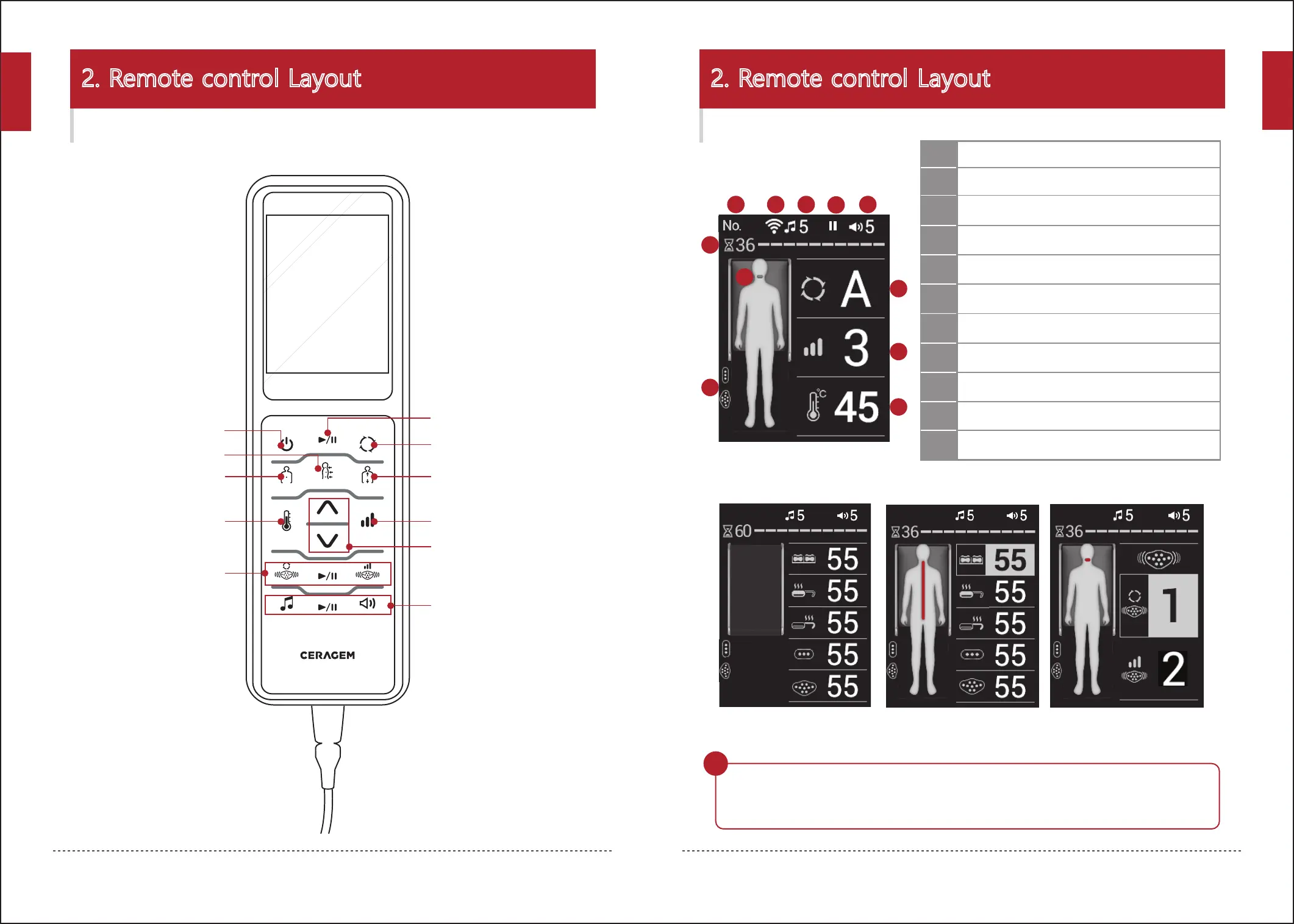 2. Remote control Layout

CERAGEM

2. Remote control Layout

No. 5 5
36
A
3
45

5 5
60
55
55
55
55
55

5 5
36
55
55
55
55
55

5 5
36
1
2