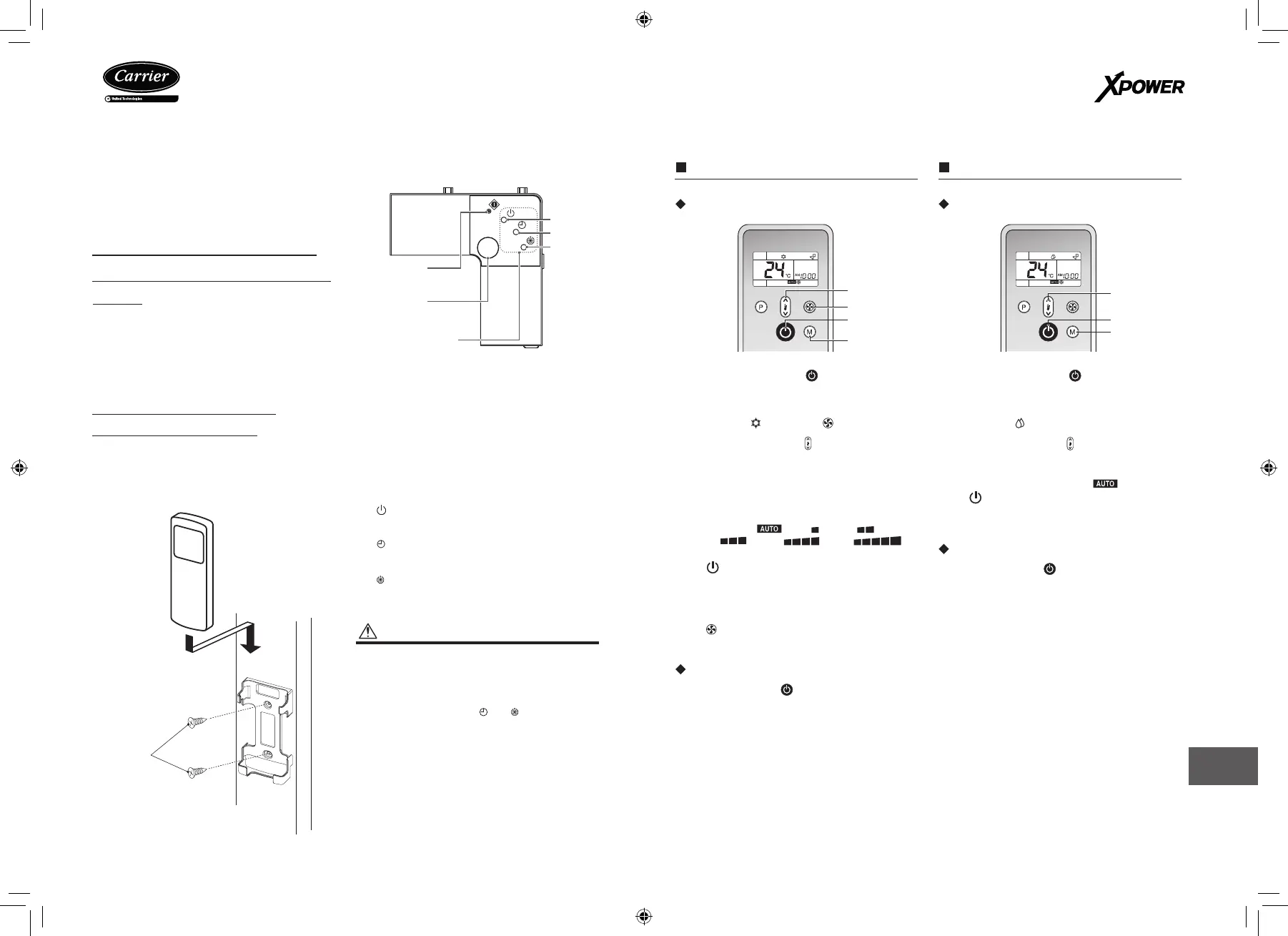 Carrier

United Technologies

XPOWER

24 °C AM 10:00

P

M

24 °C AM 10:00

P

M

AUTO

AUTO