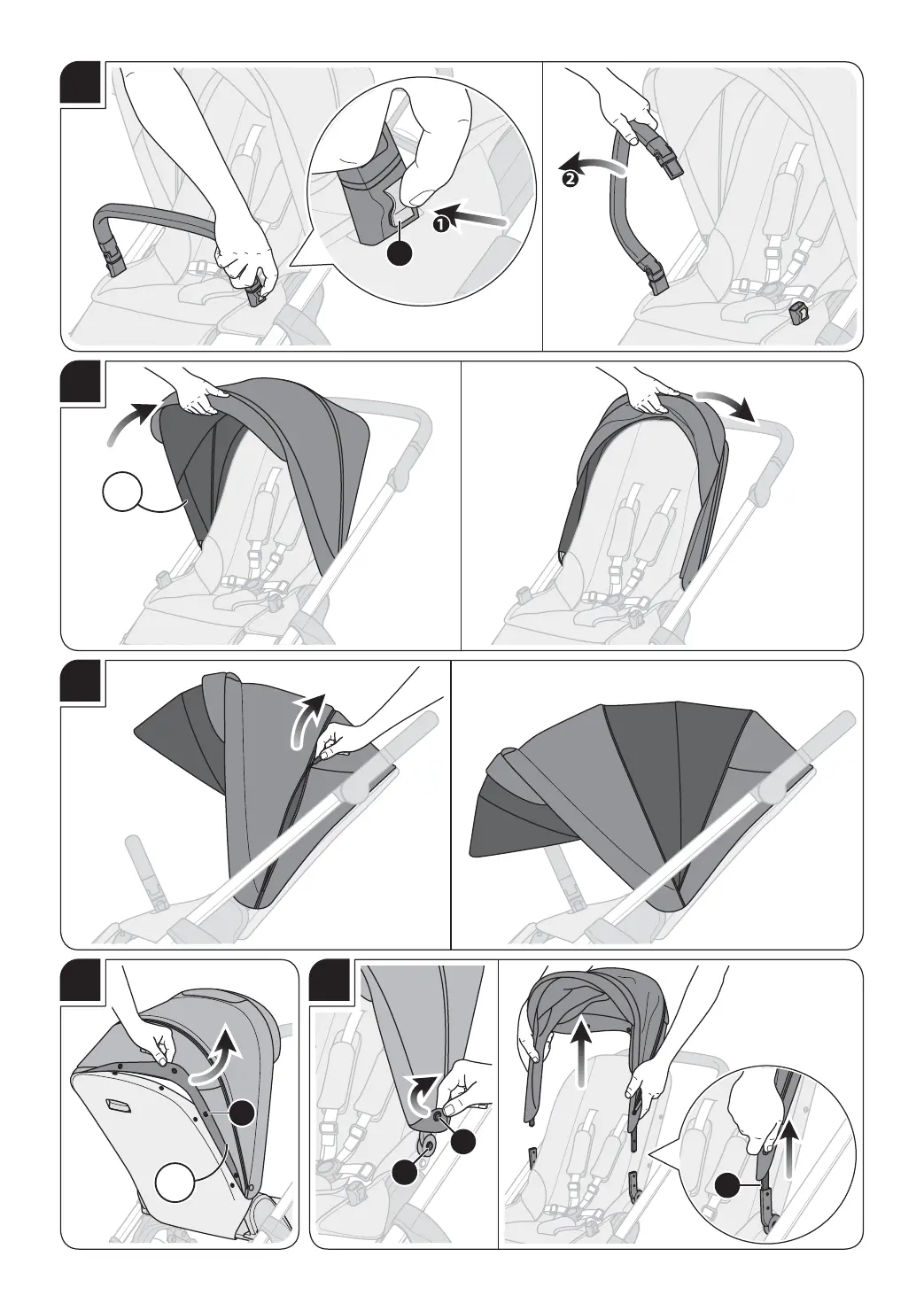 ❶
❷