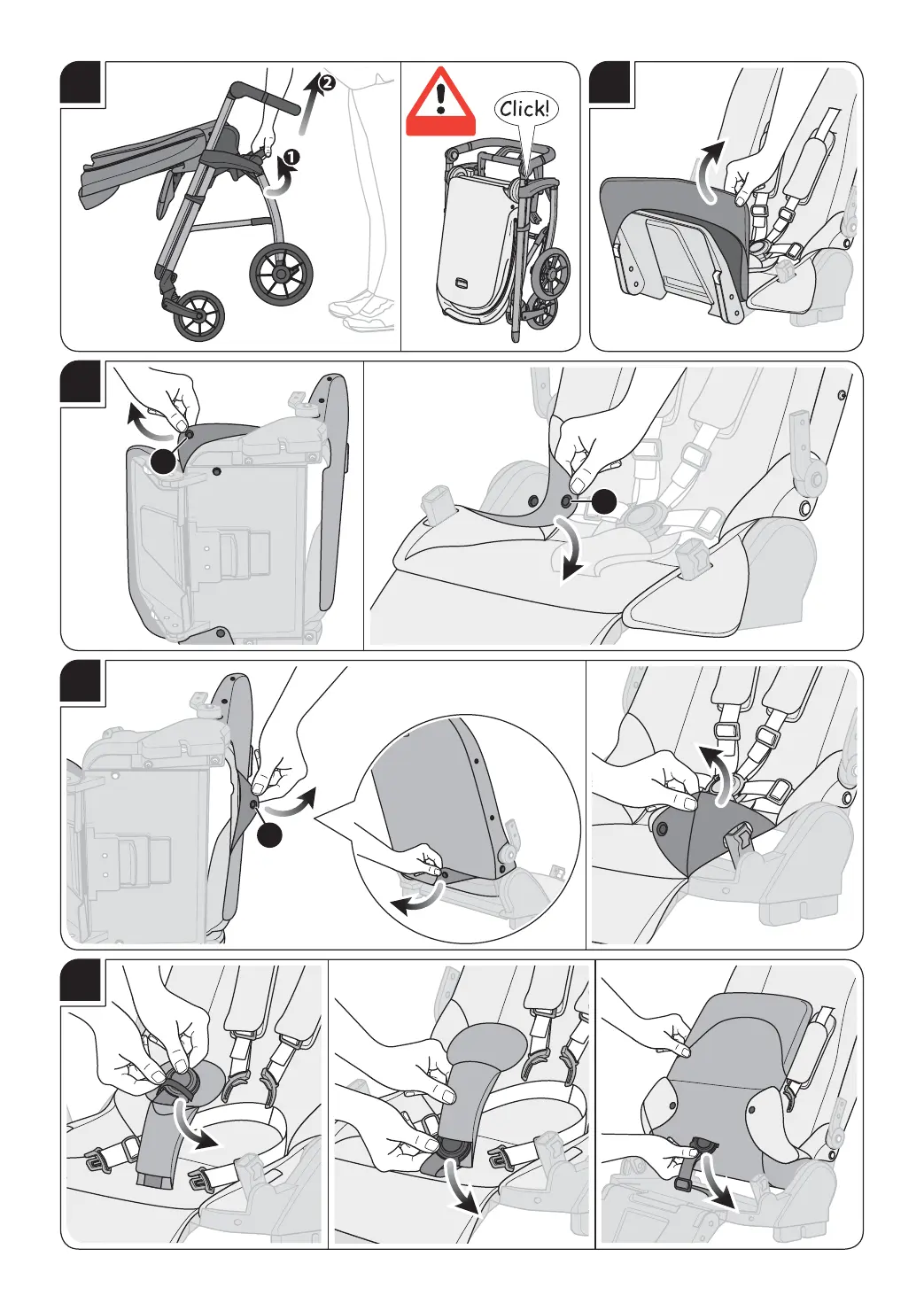 2
1
Click!