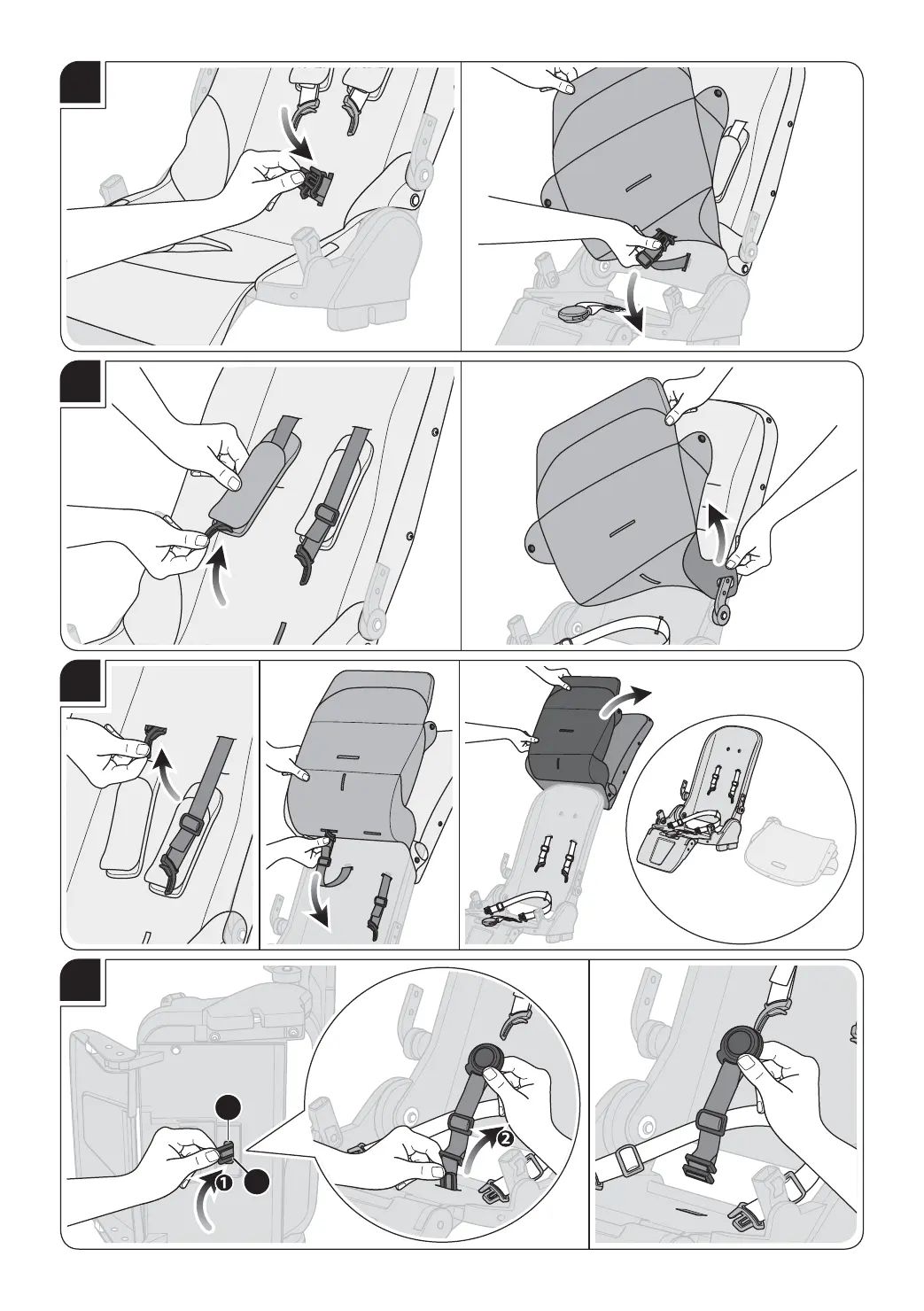 1

2