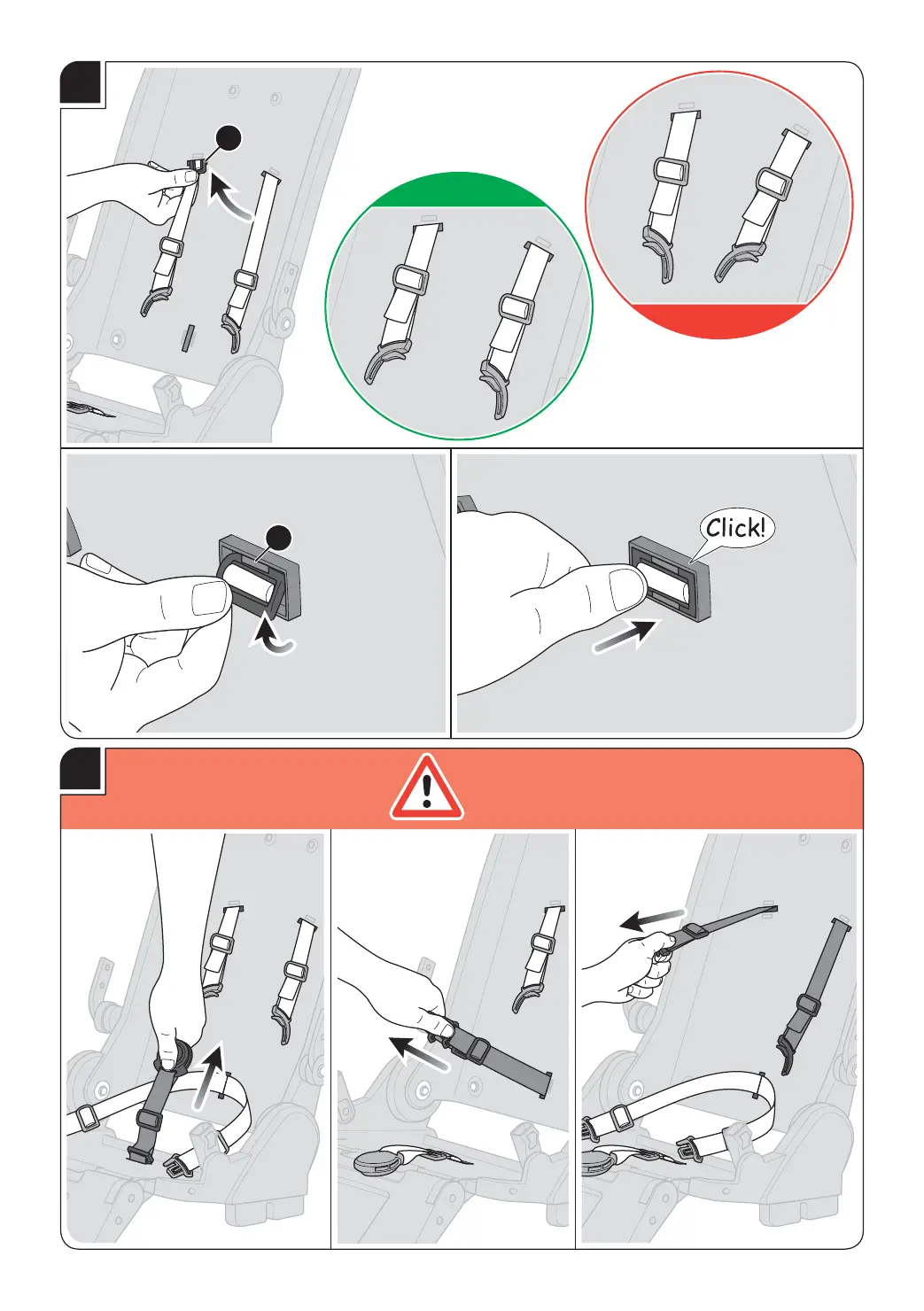 Click!