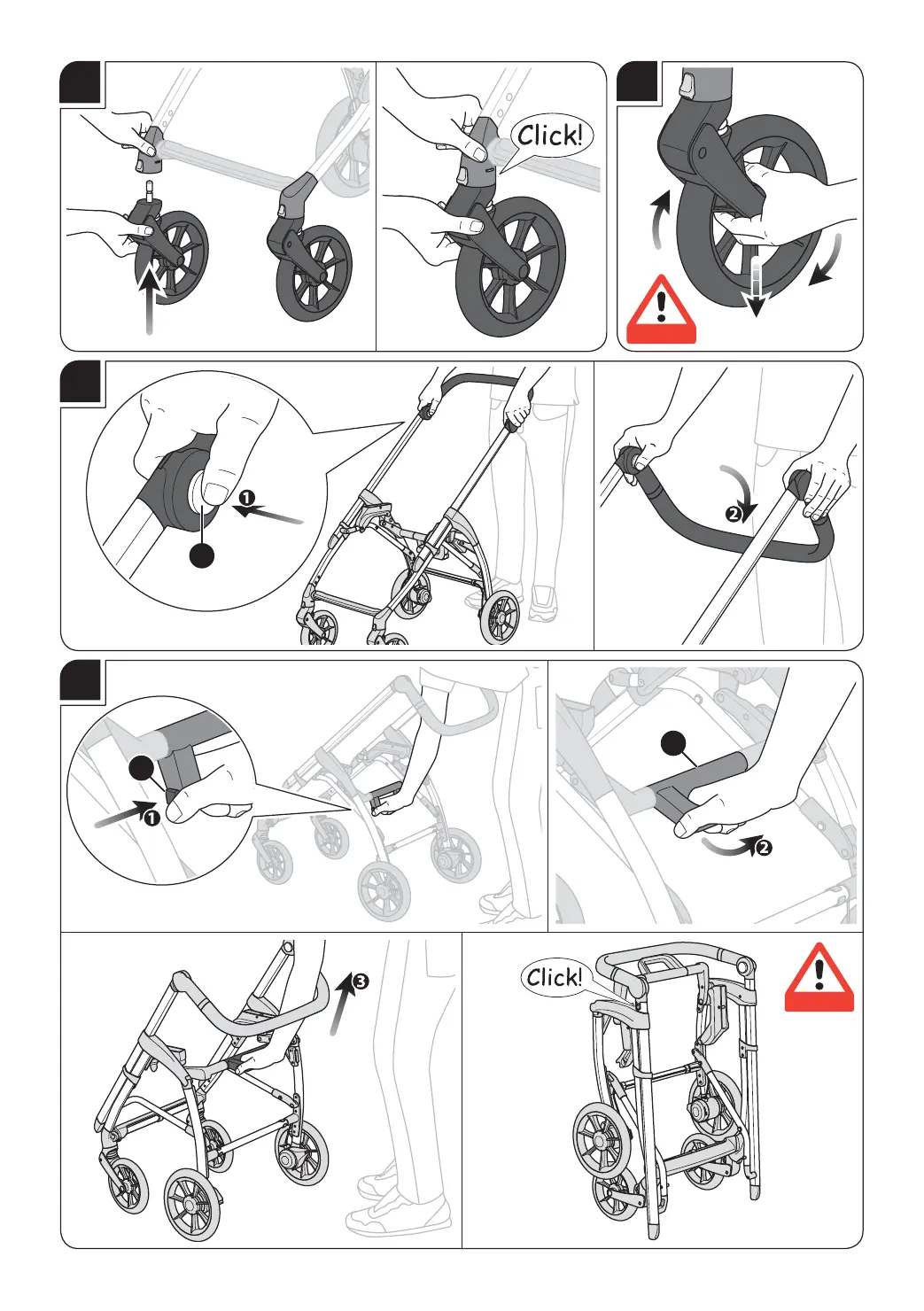 Click!

1

2

1

2

3

Click!