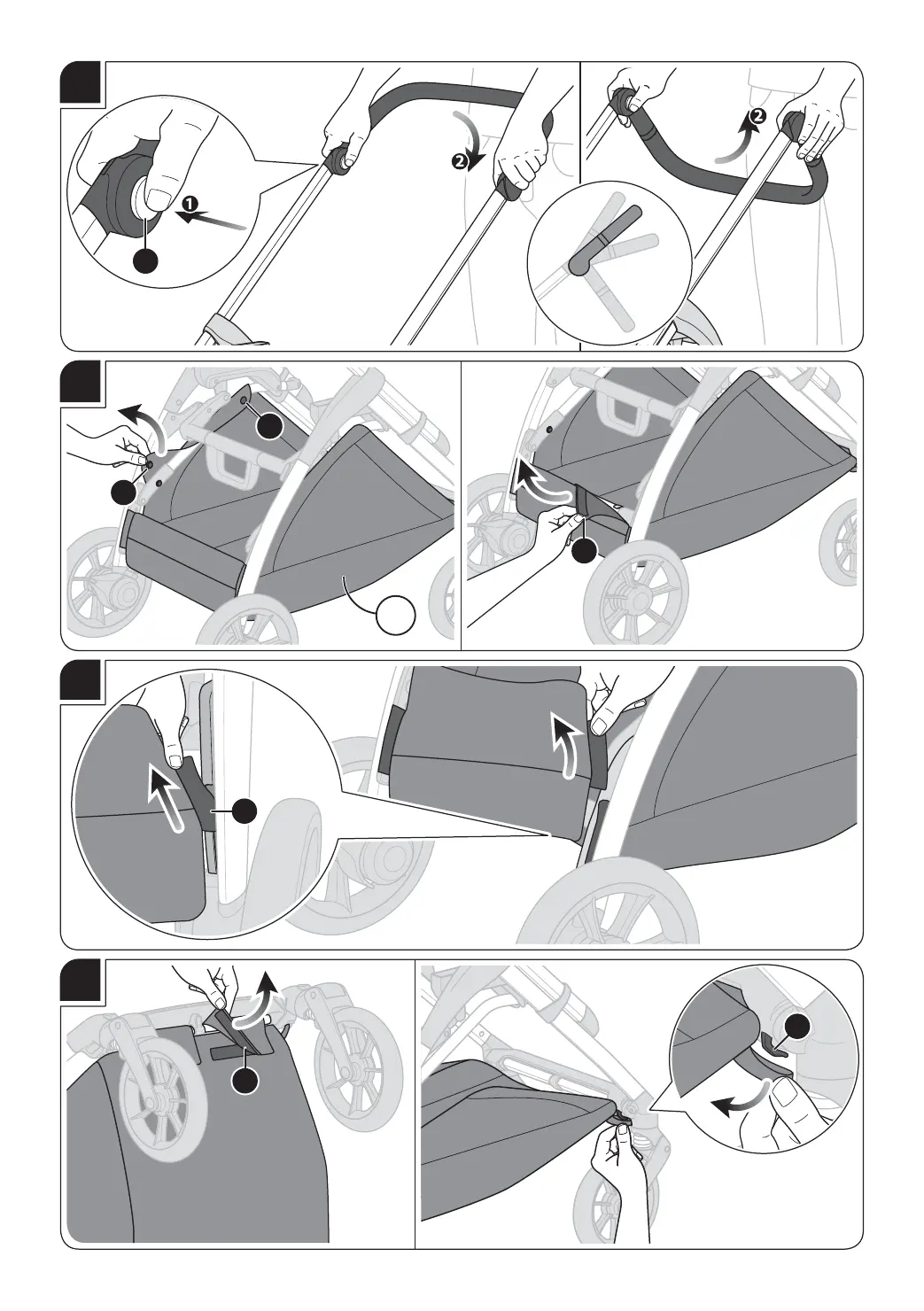 ❶
❷
❷