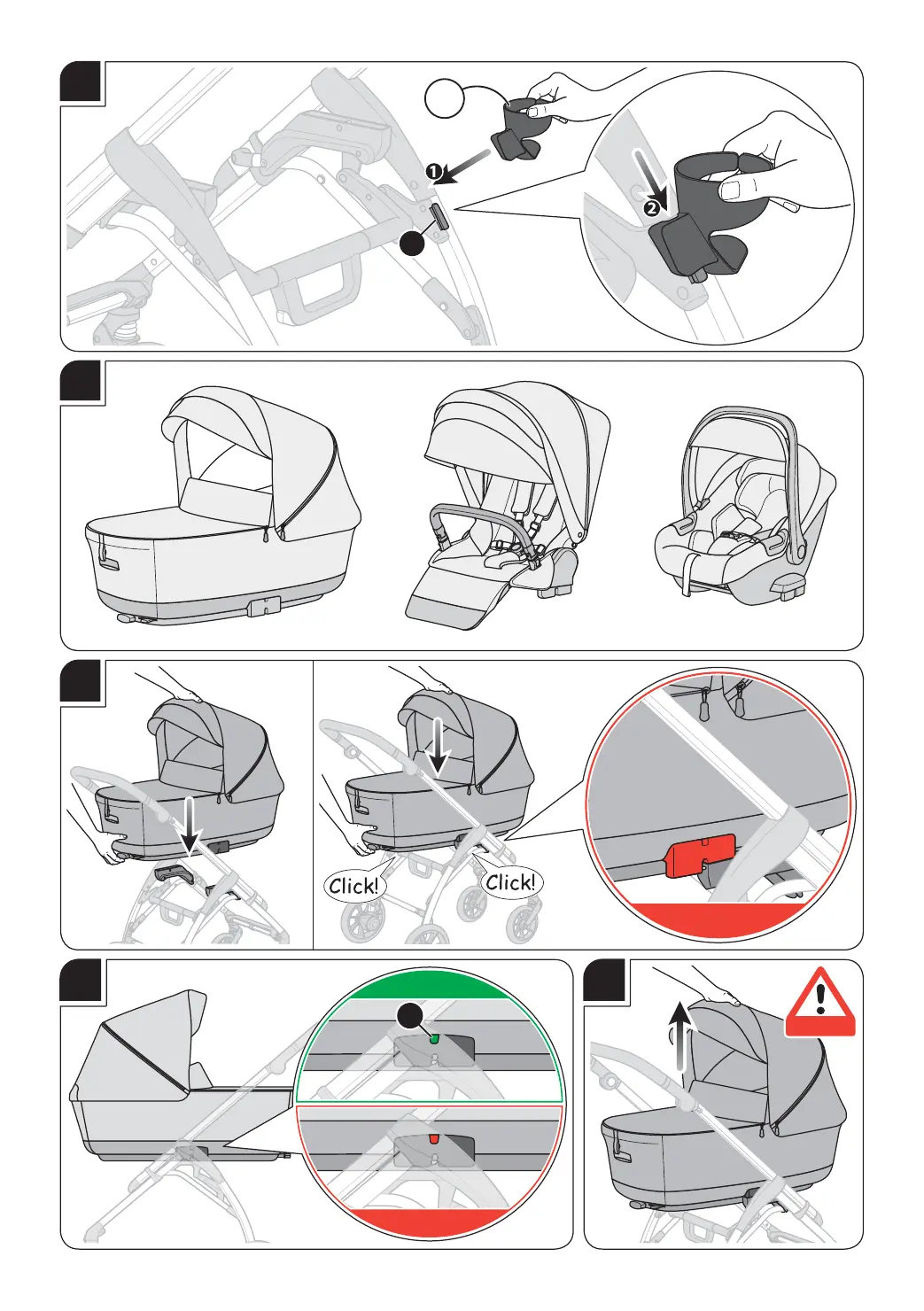 1

2

Click!

Click!