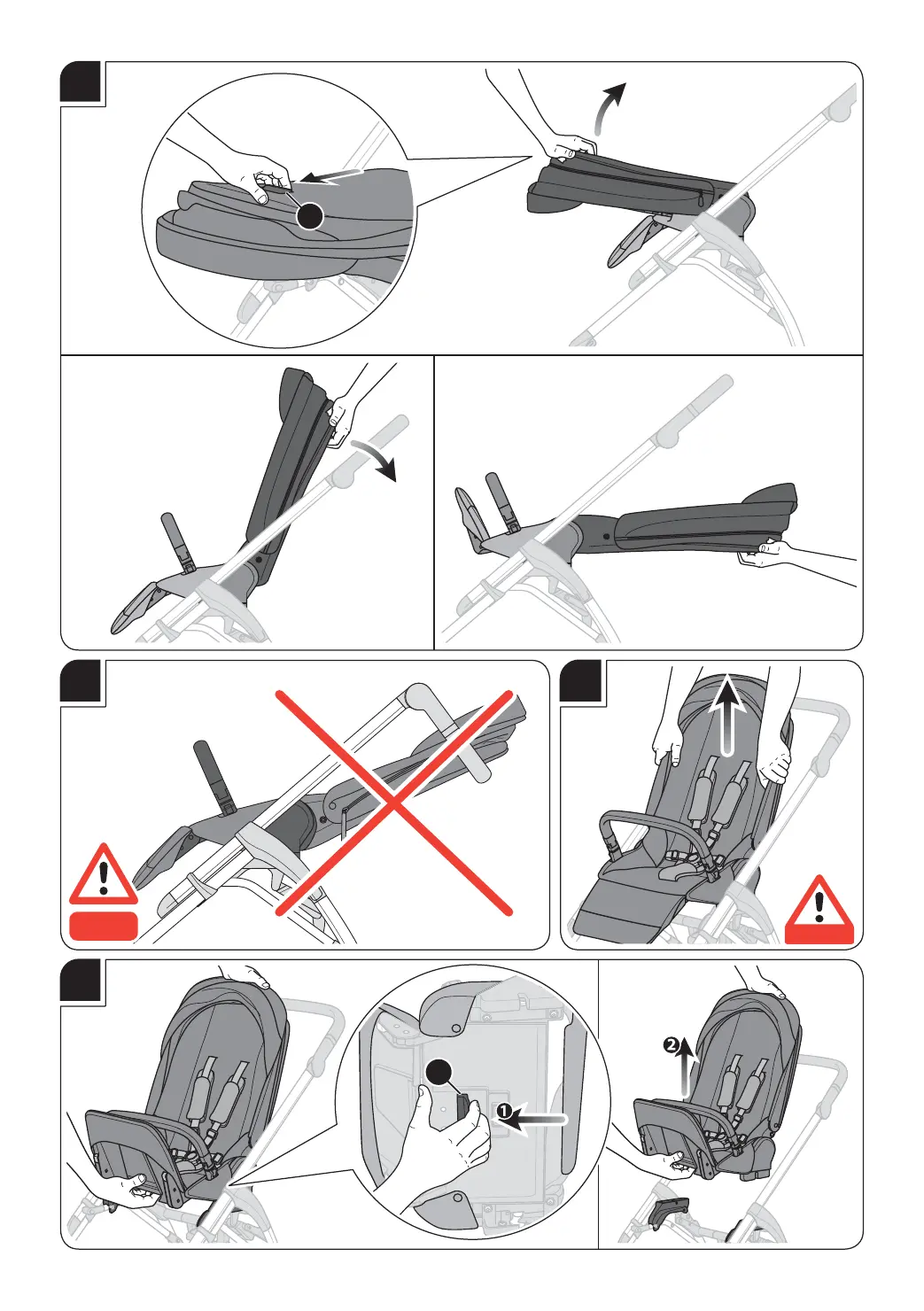 ❶
❷