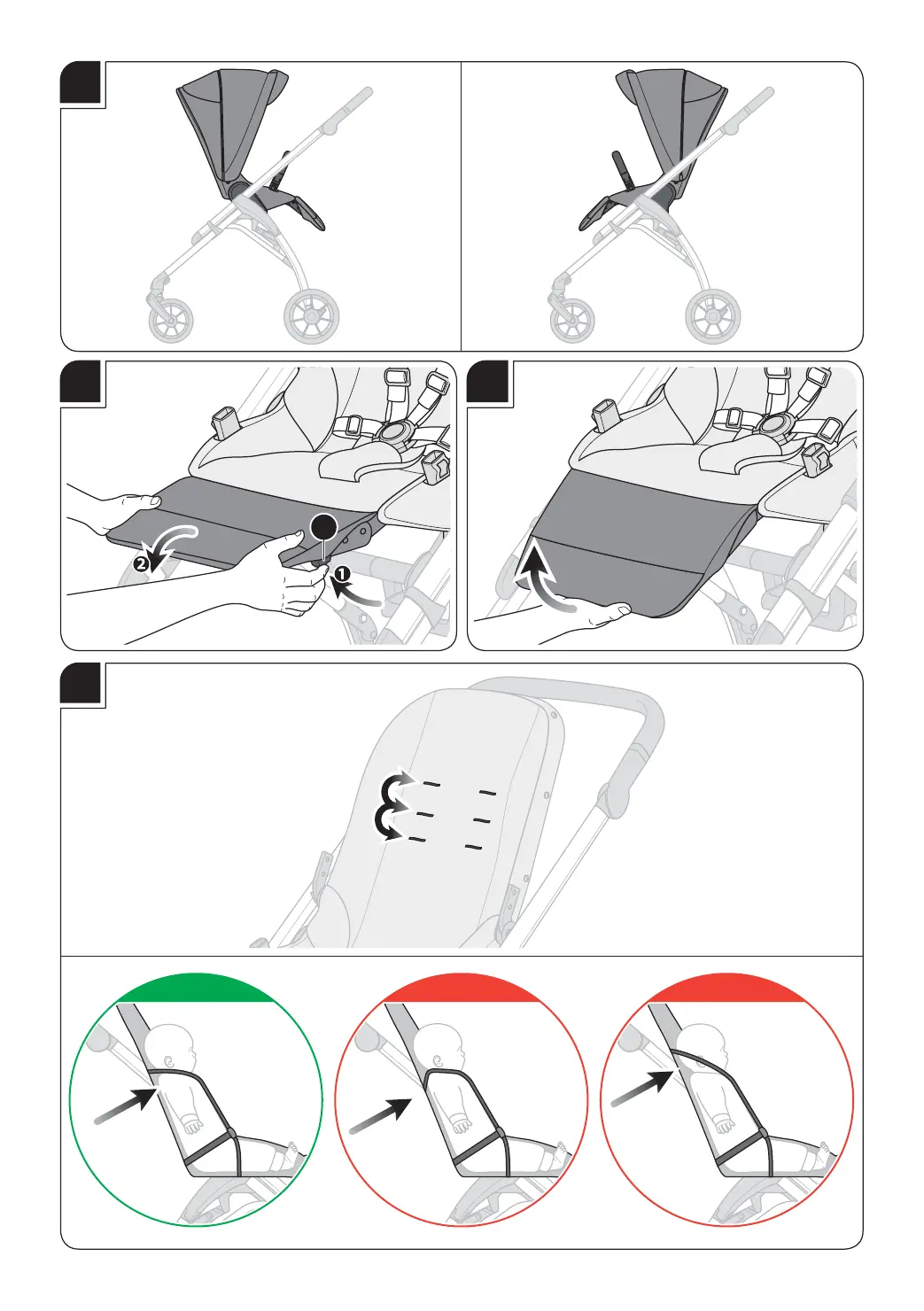 2

1