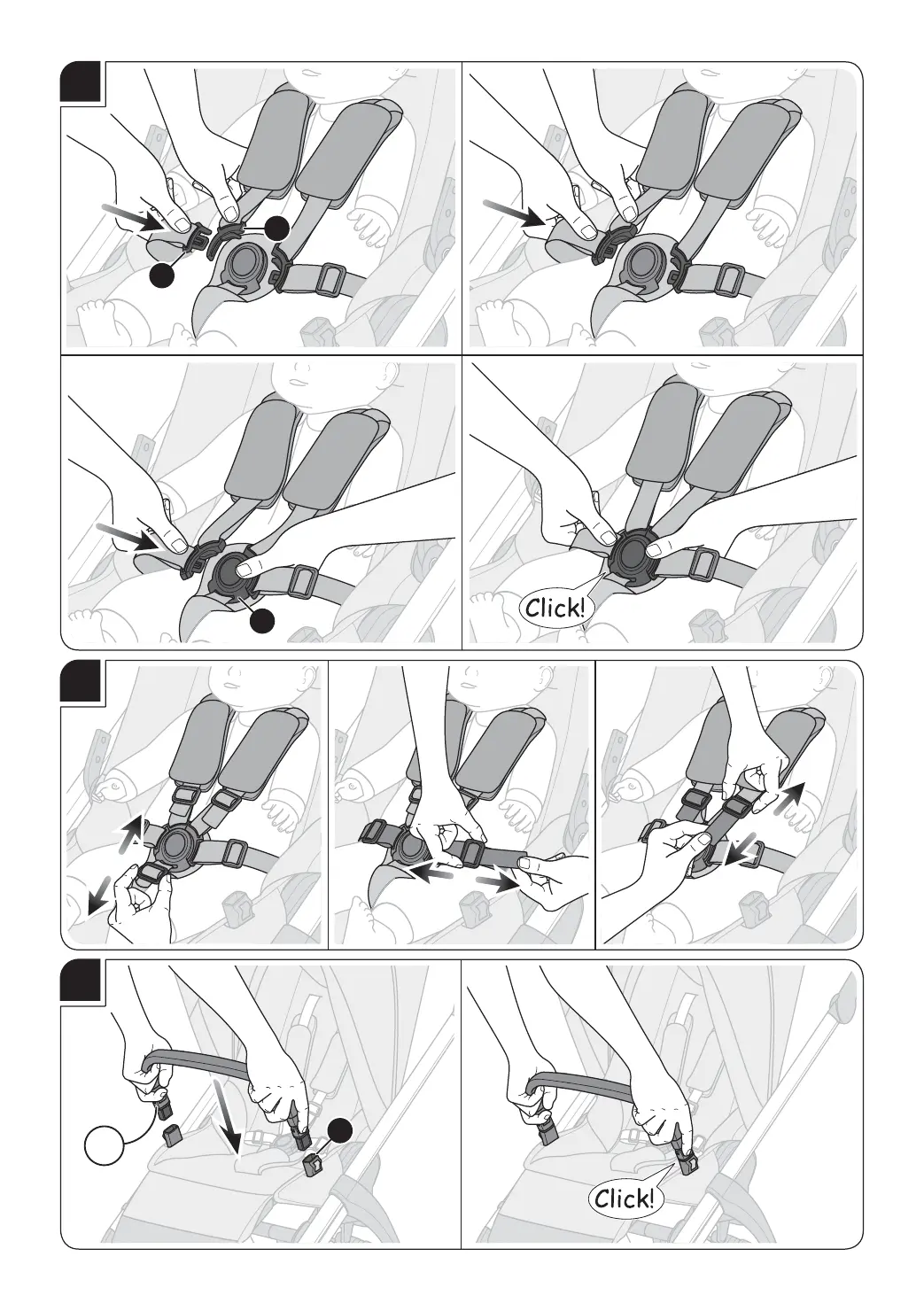 Click!

Click!