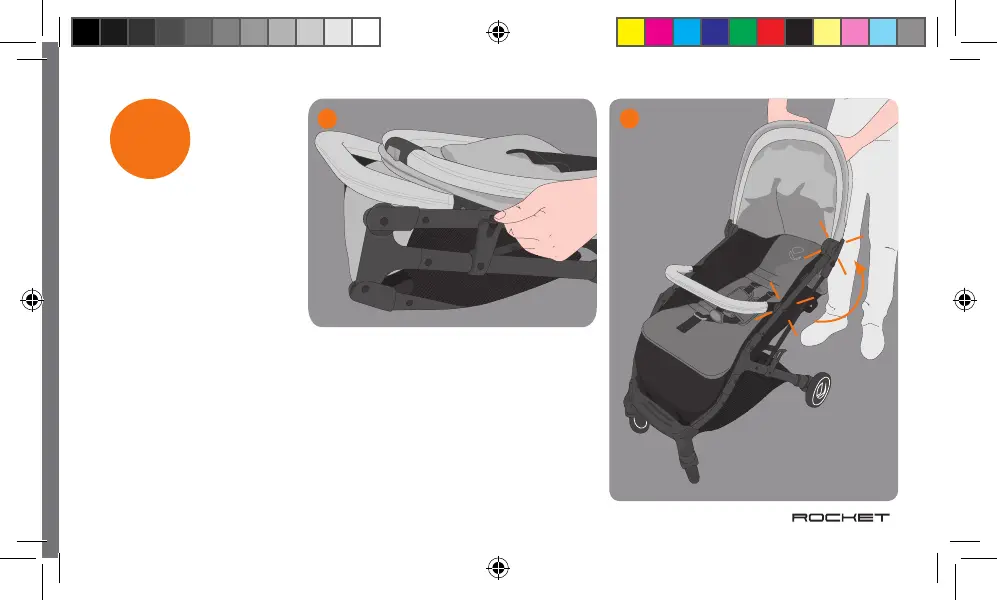 ROCKET