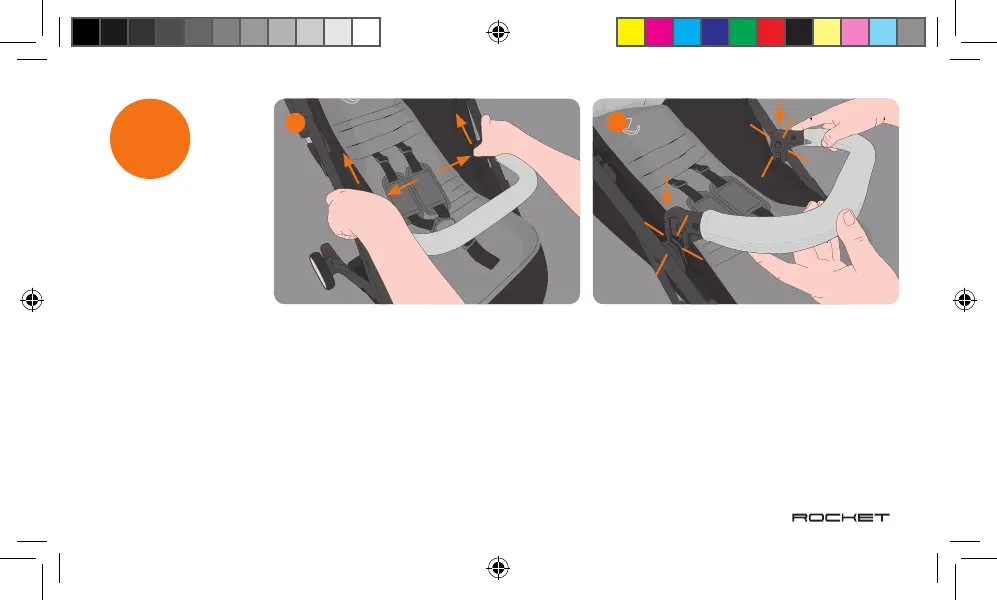 ROCKET