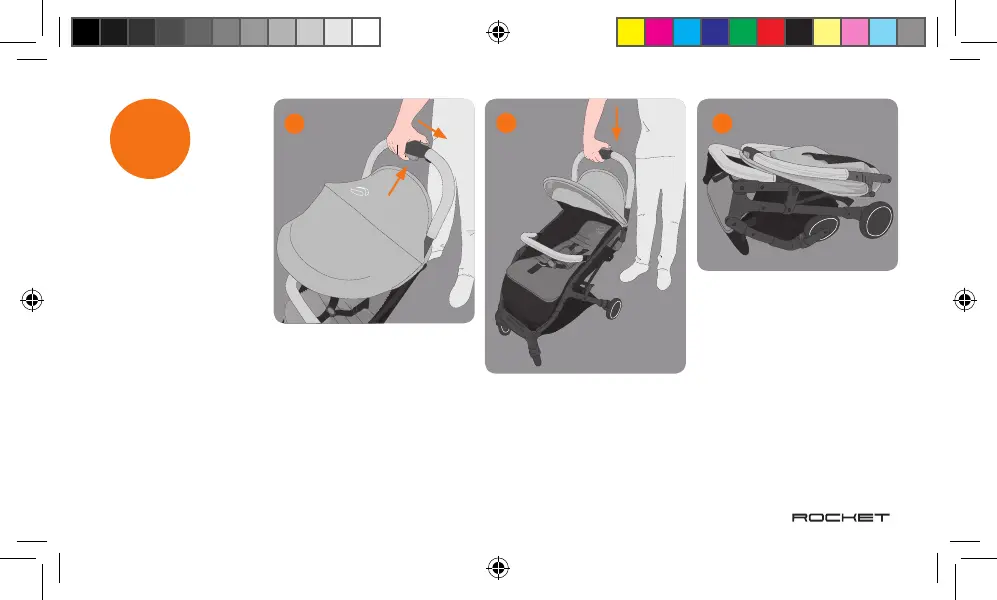 ROCKET