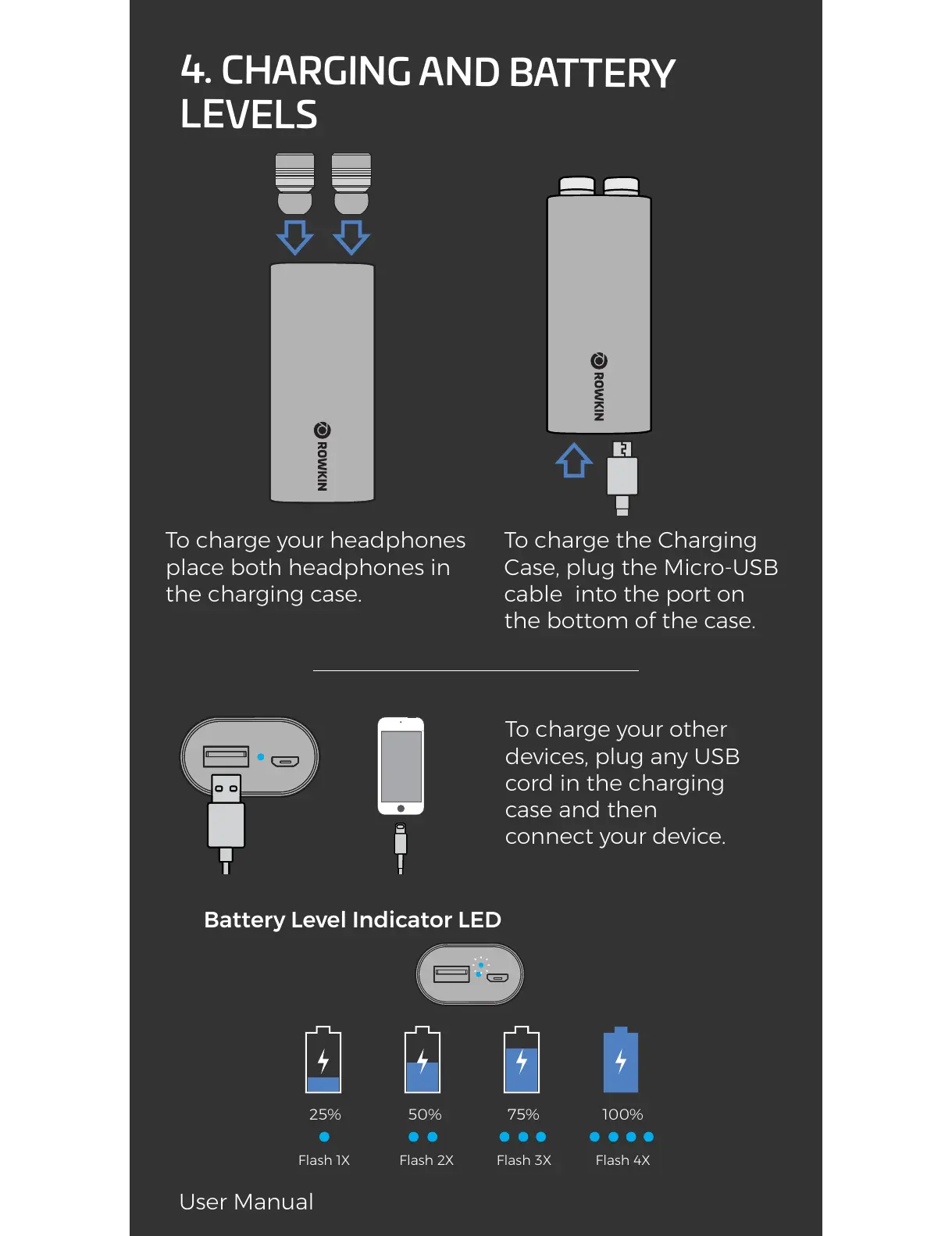 4. CHARGING AND BATTERY LEVELS

ROWKIN

ROWKIN

To charge your headphones place both headphones in the charging case.

To charge the Charging Case, plug the Micro-USB cable  into the port on the bottom of the case.

To charge your other devices, plug any USB cord in the charging case and then connect your device.

Battery Level Indicator LED

25%
Flash 1X

50%
Flash 2X

75%
Flash 3X

100%
Flash 4X

User Manual