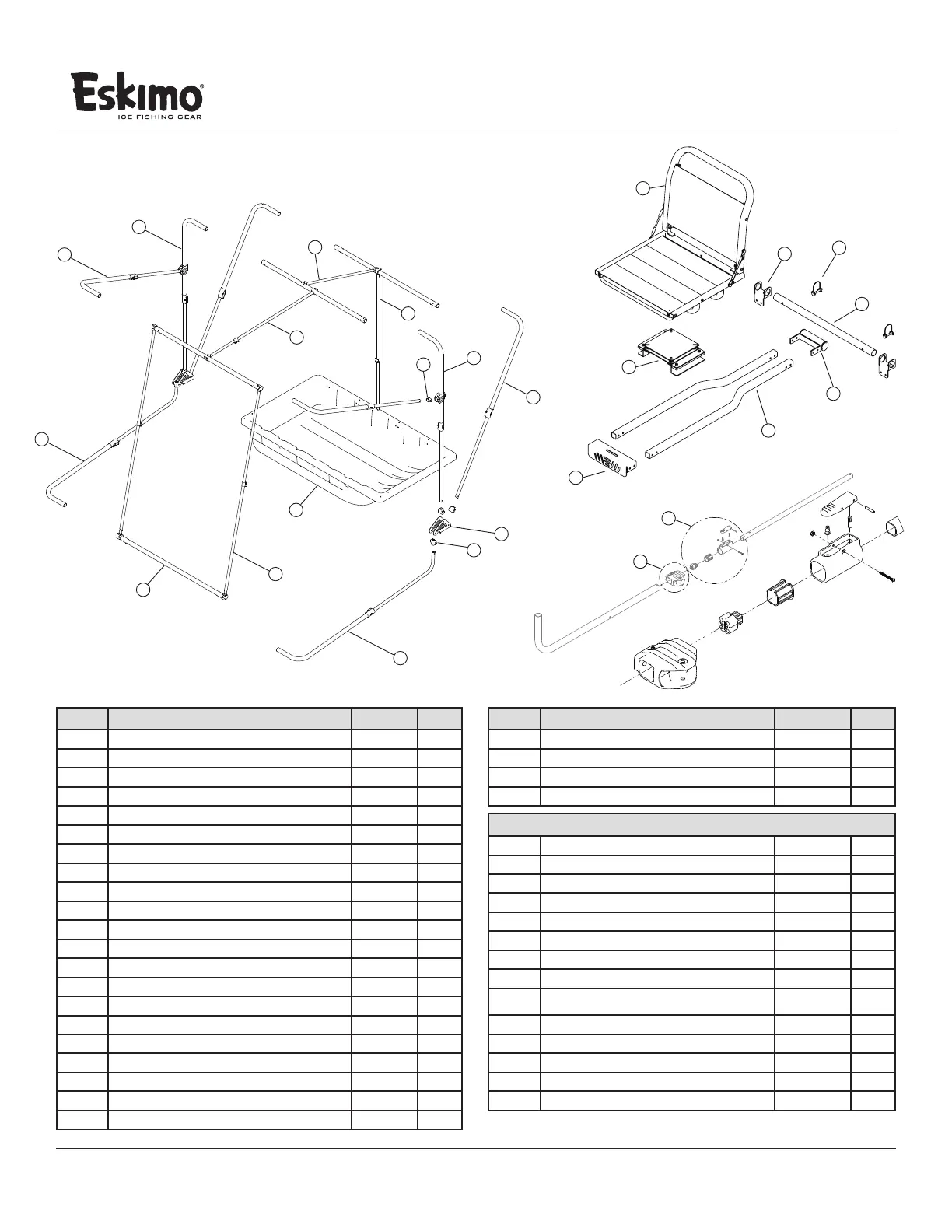 Eskimo®
ICE FISHING GEAR