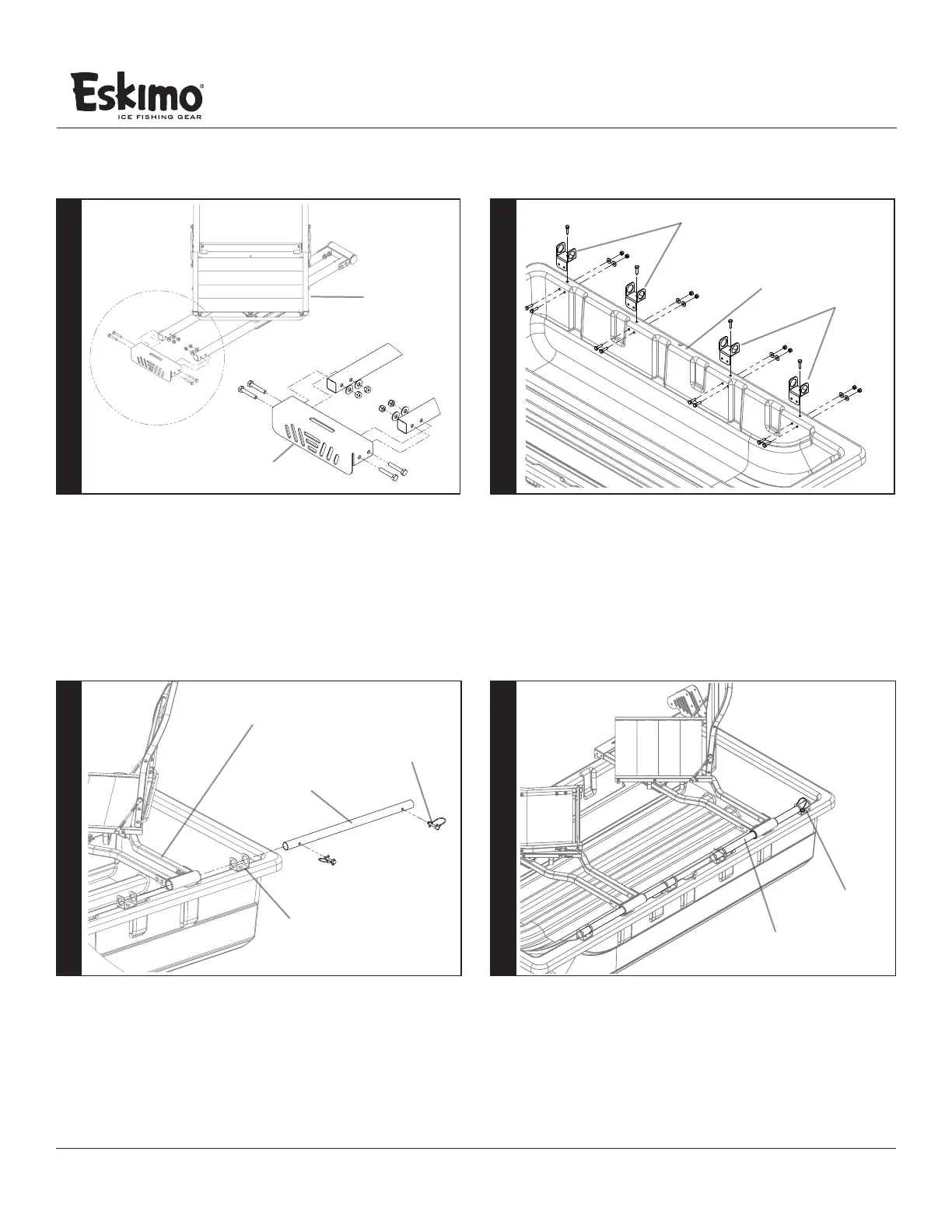 Eskimo®
ICE FISHING GEAR