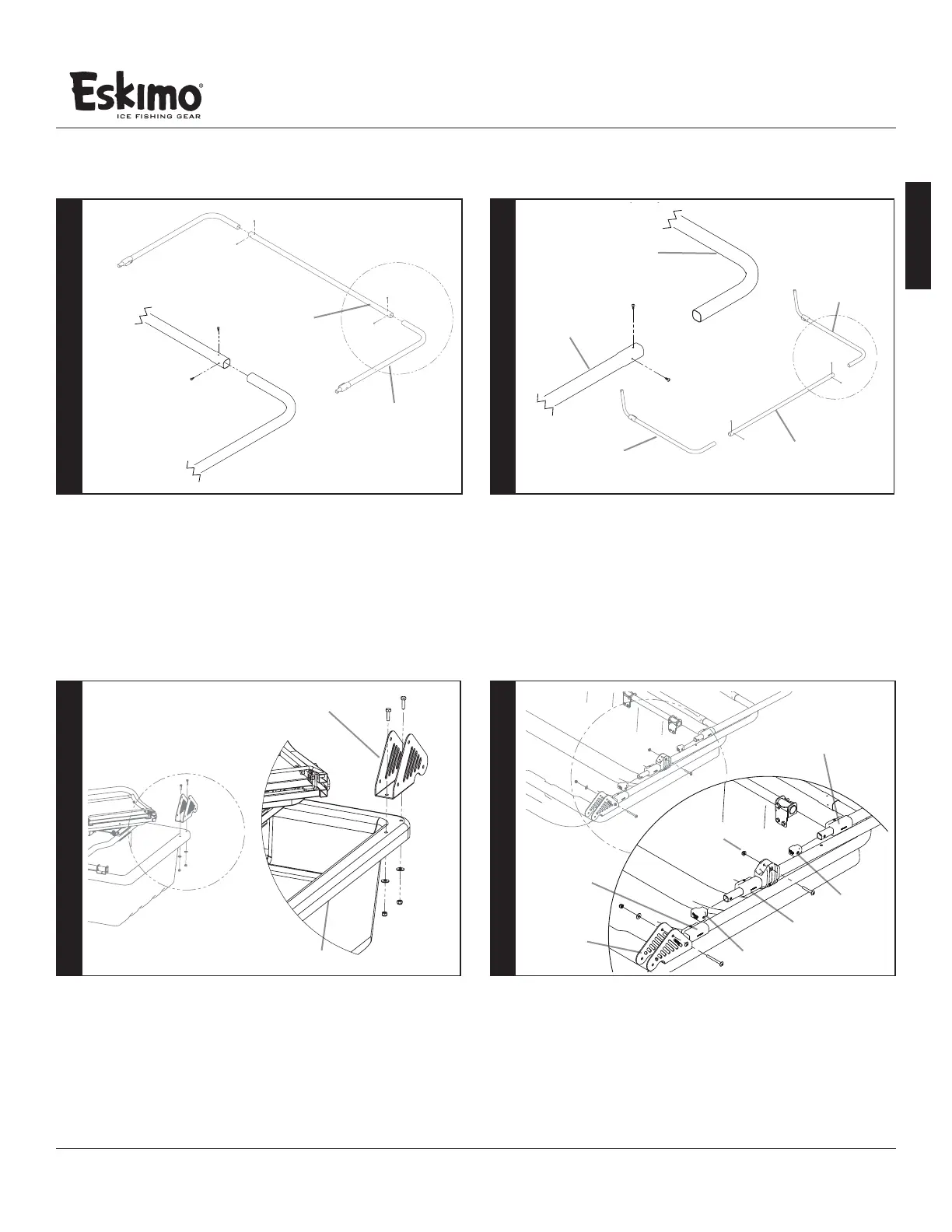 Eskimo®
ICE FISHING GEAR