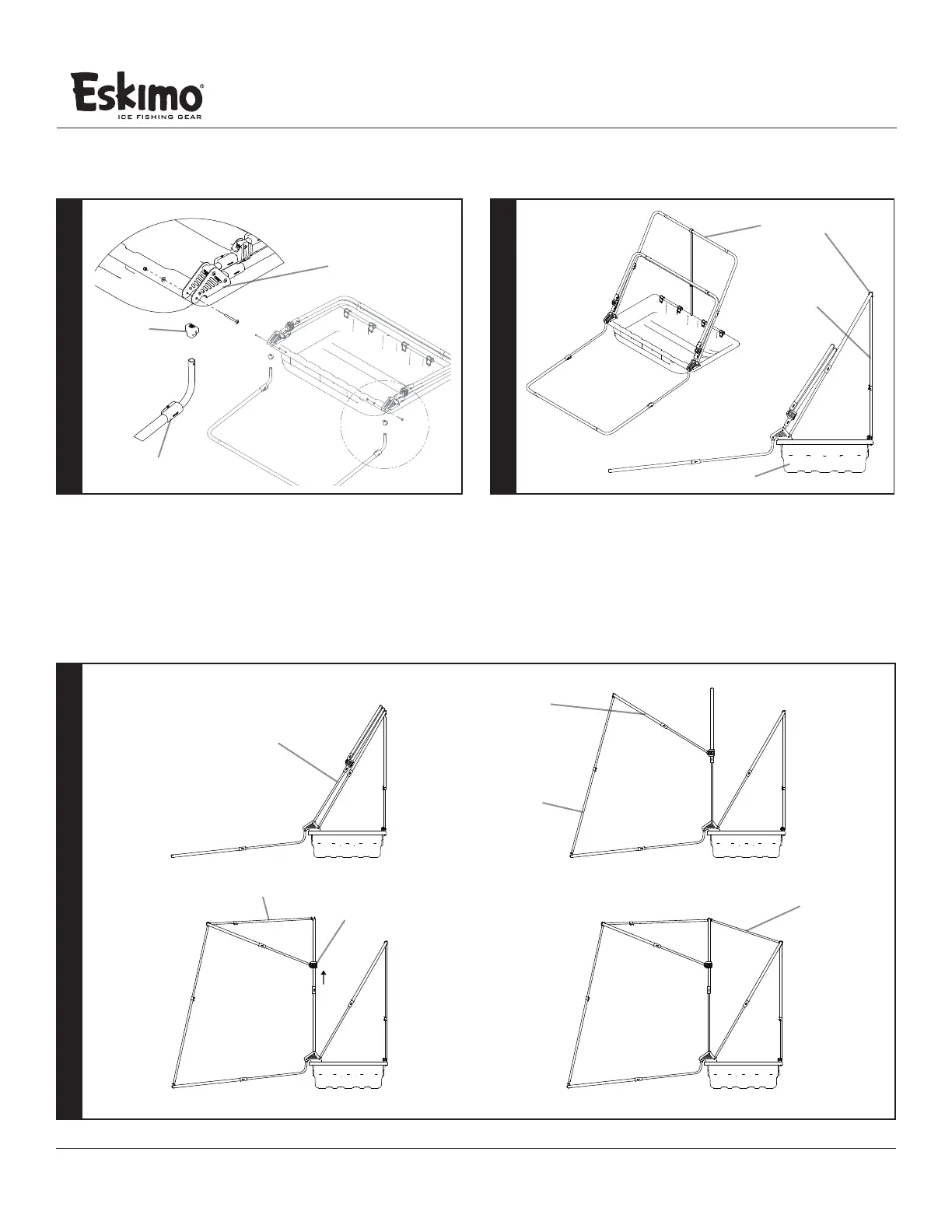 Eskimo®
ICE FISHING GEAR