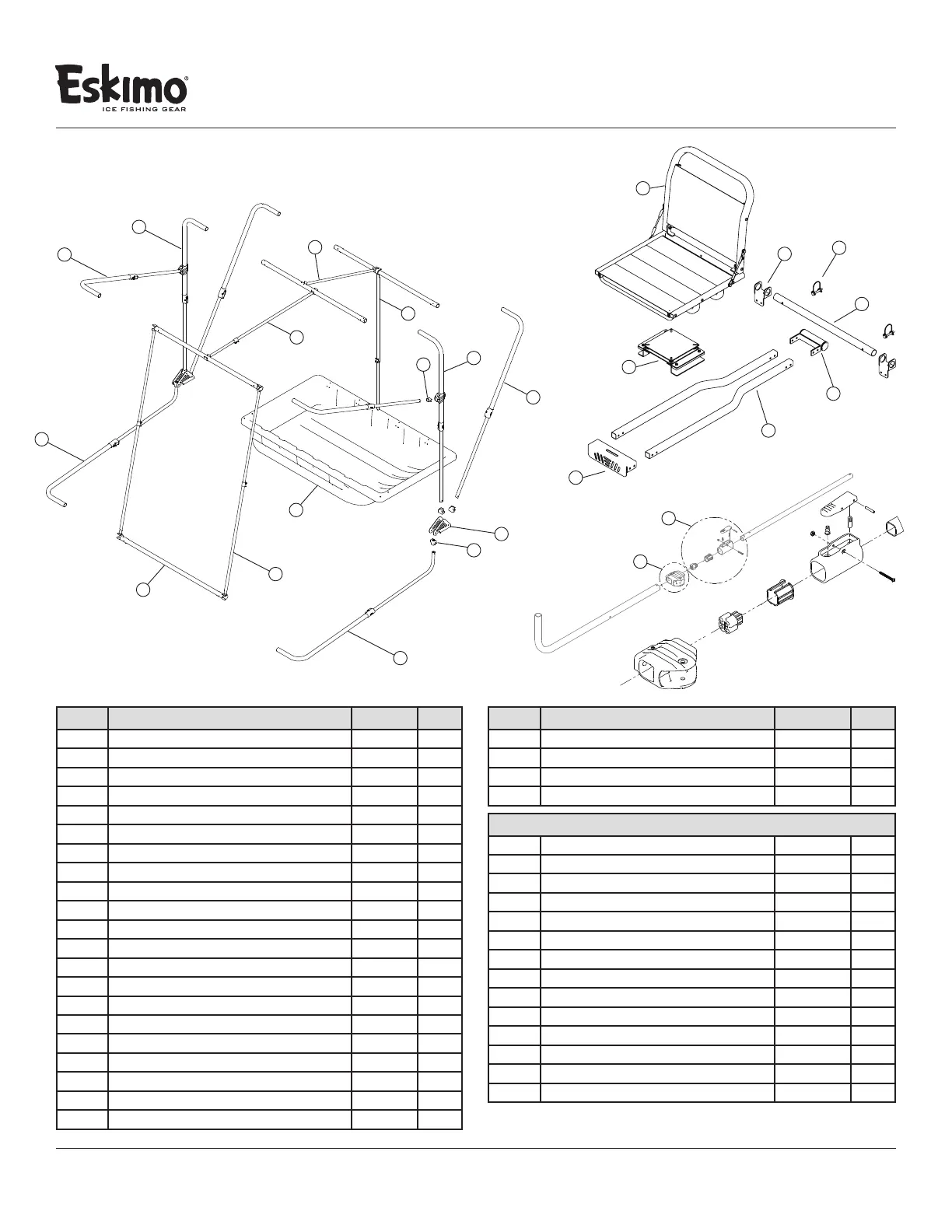 Eskimo®
ICE FISHING GEAR