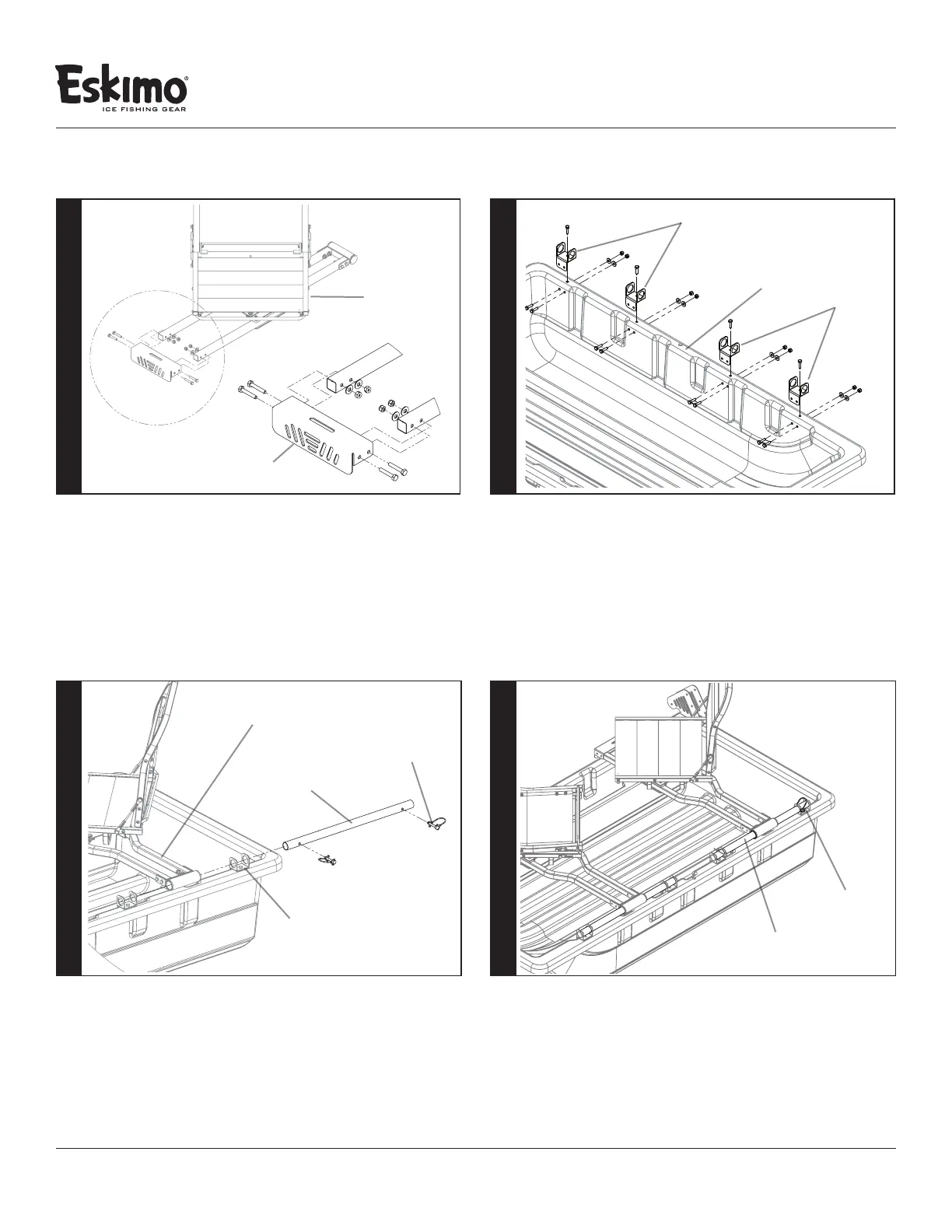 Eskimo®
ICE FISHING GEAR