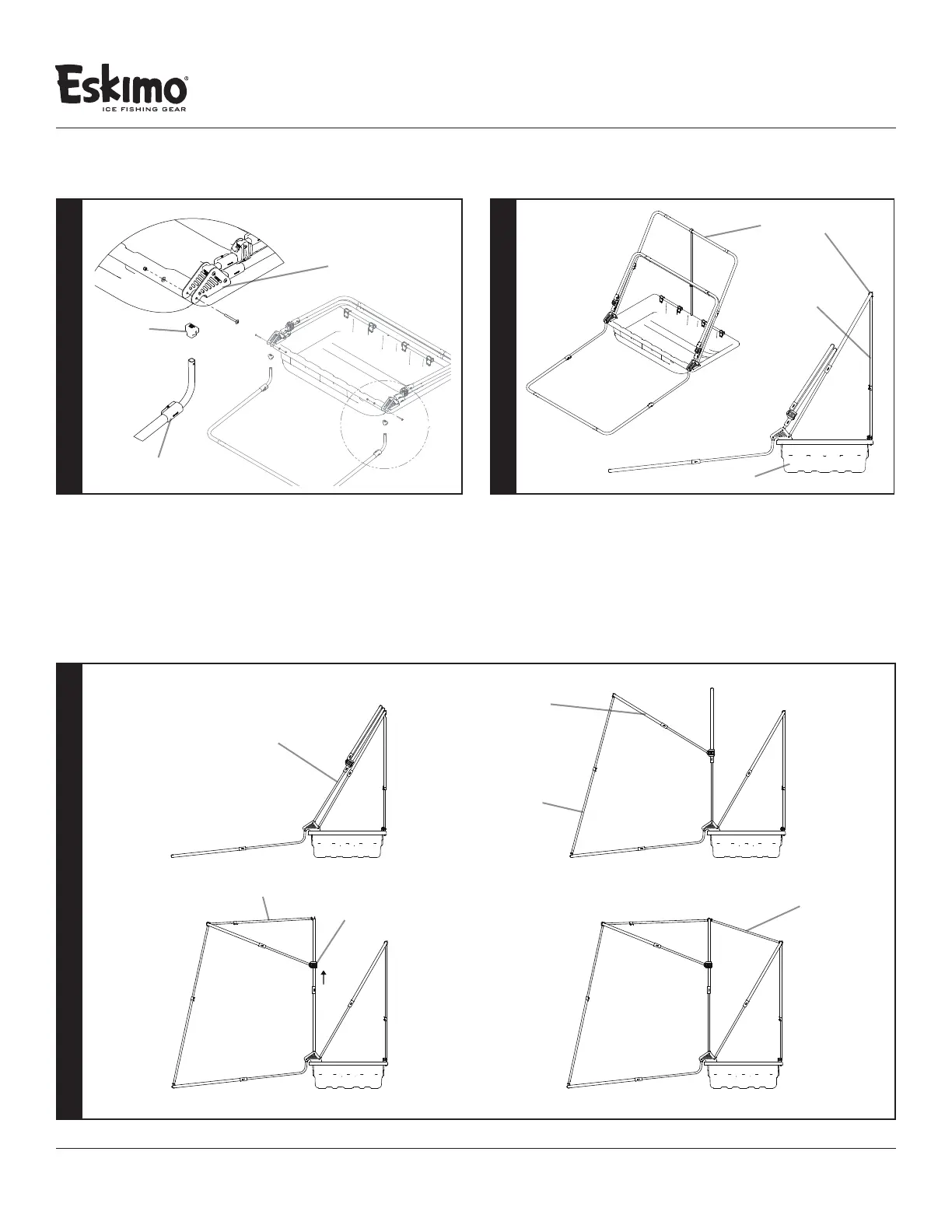 Eskimo®
ICE FISHING GEAR