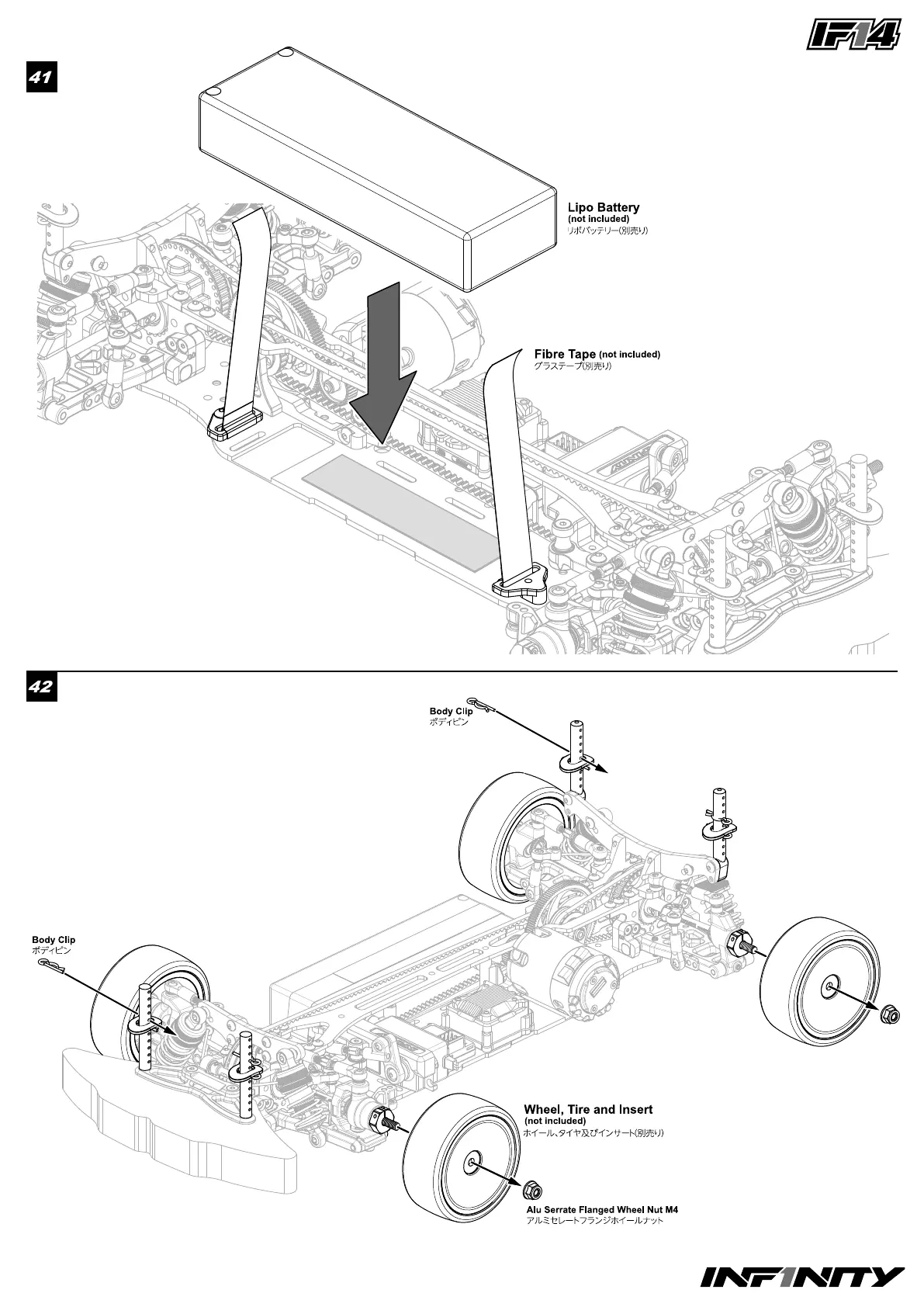 IF14

41

Lipo Battery
(not included)
リポバッテリー(別売り)

Fibre Tape (not included)
グラステープ(別売り)

42

Body Clip
ボディピン

Body Clip
ボディピン

Wheel, Tire and Insert
(not included)
ホイール、タイヤ及びインサート(別売り)

Alu Serrate Flanged Wheel Nut M4
アルミセレートフランジホイールナット

INF1NITY