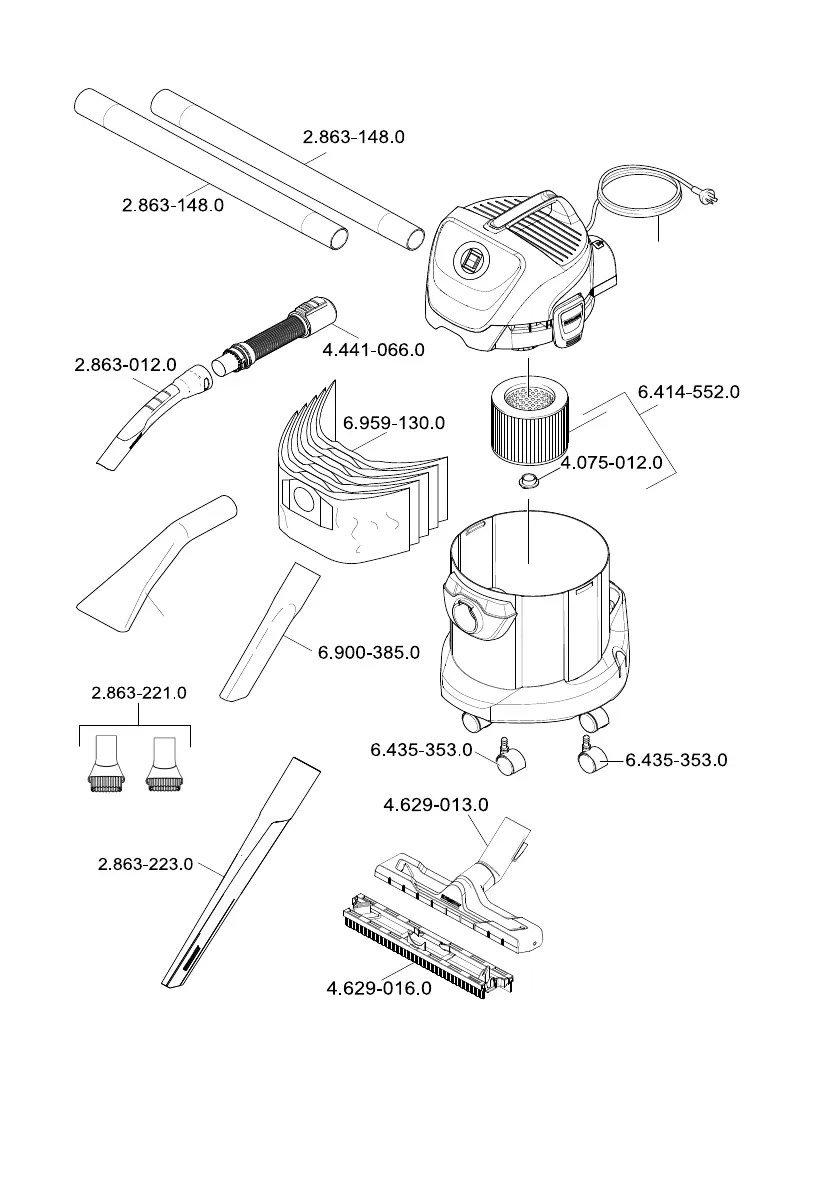 2.863-148.0

2.863-148.0

4.441-066.0

2.863-012.0

6.414-552.0

6.959-130.0

4.075-012.0

6.900-385.0

2.863-221.0

6.435-353.0

6.435-353.0

4.629-013.0

2.863-223.0

4.629-016.0