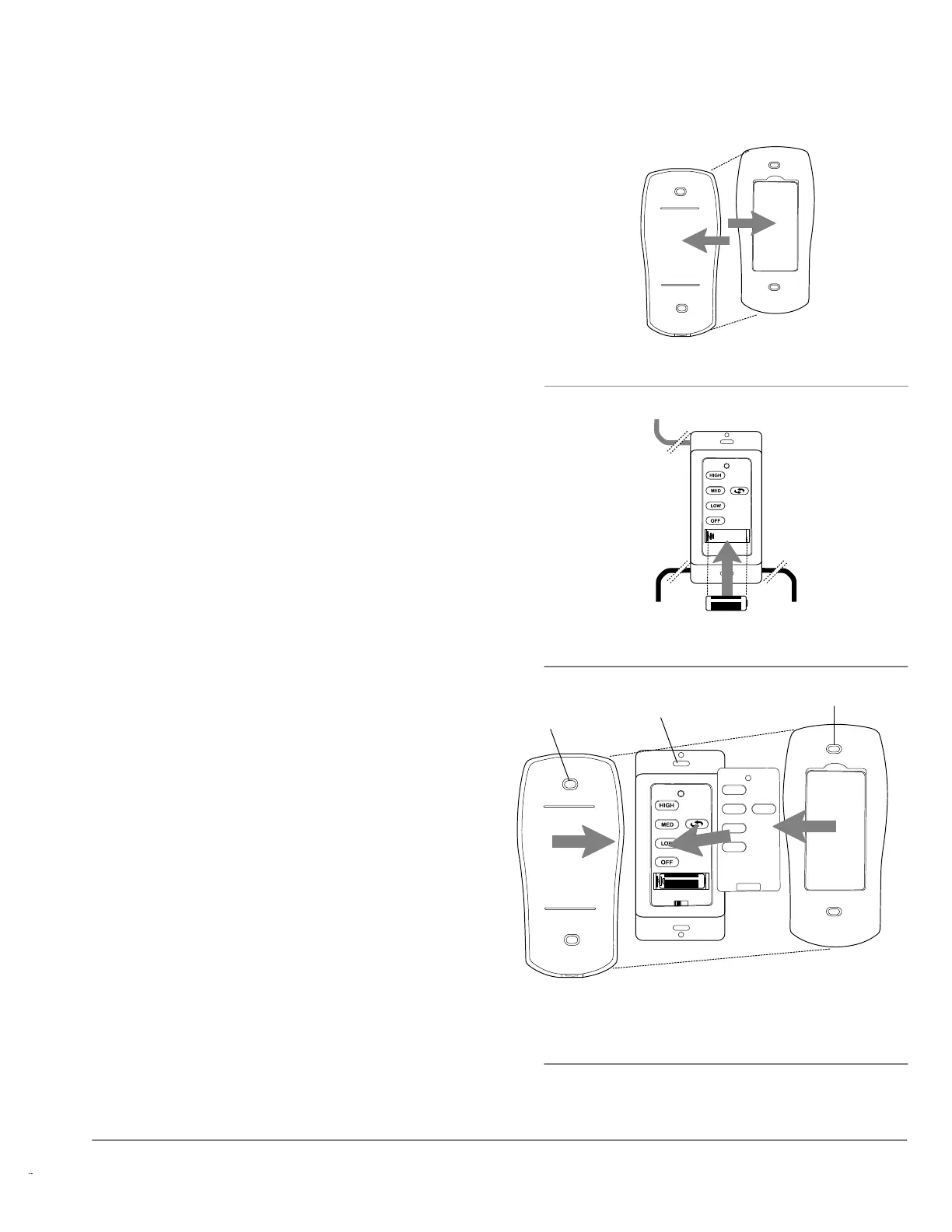 HIGH
MED
LOW
OFF

HIGH
MED
LOW
OFF