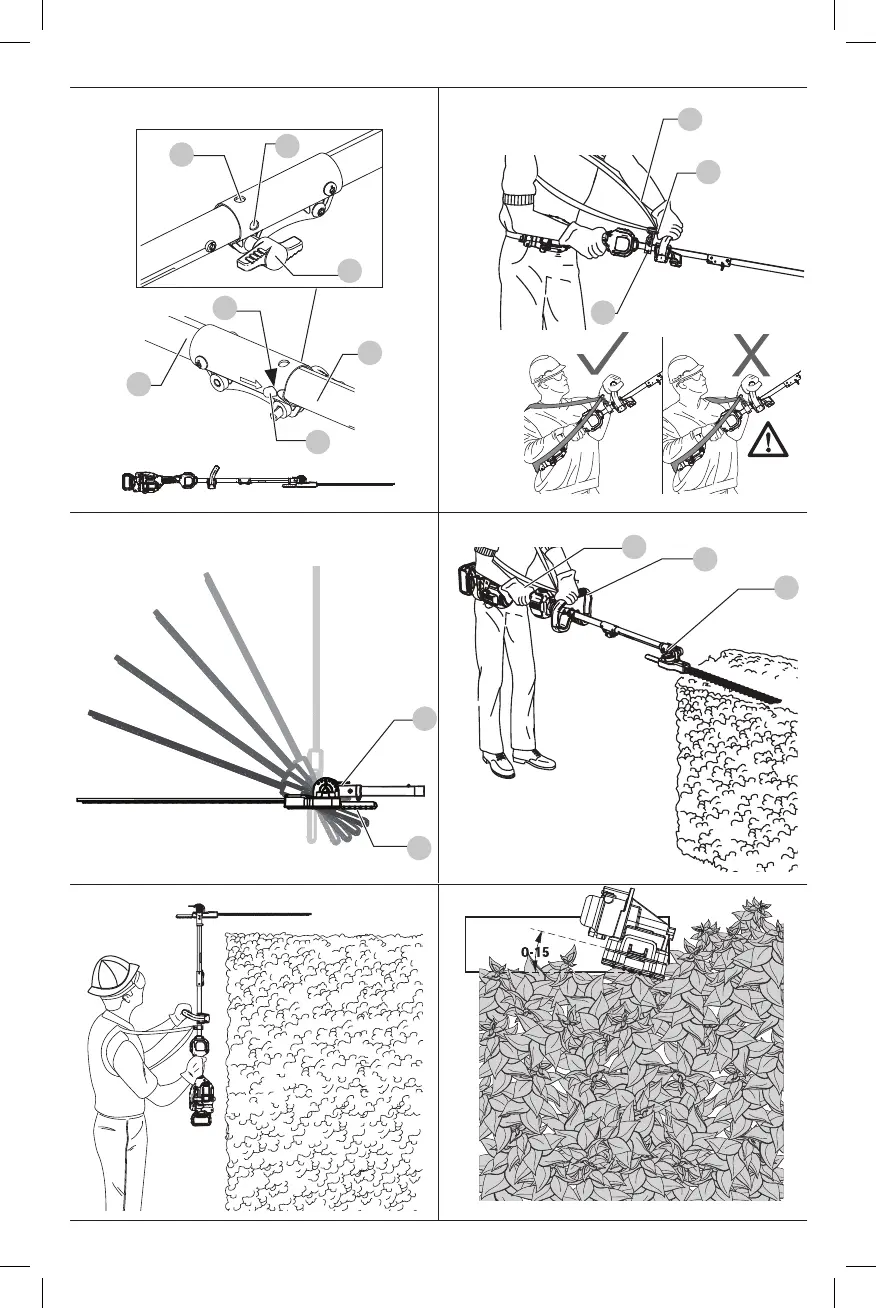 0-15