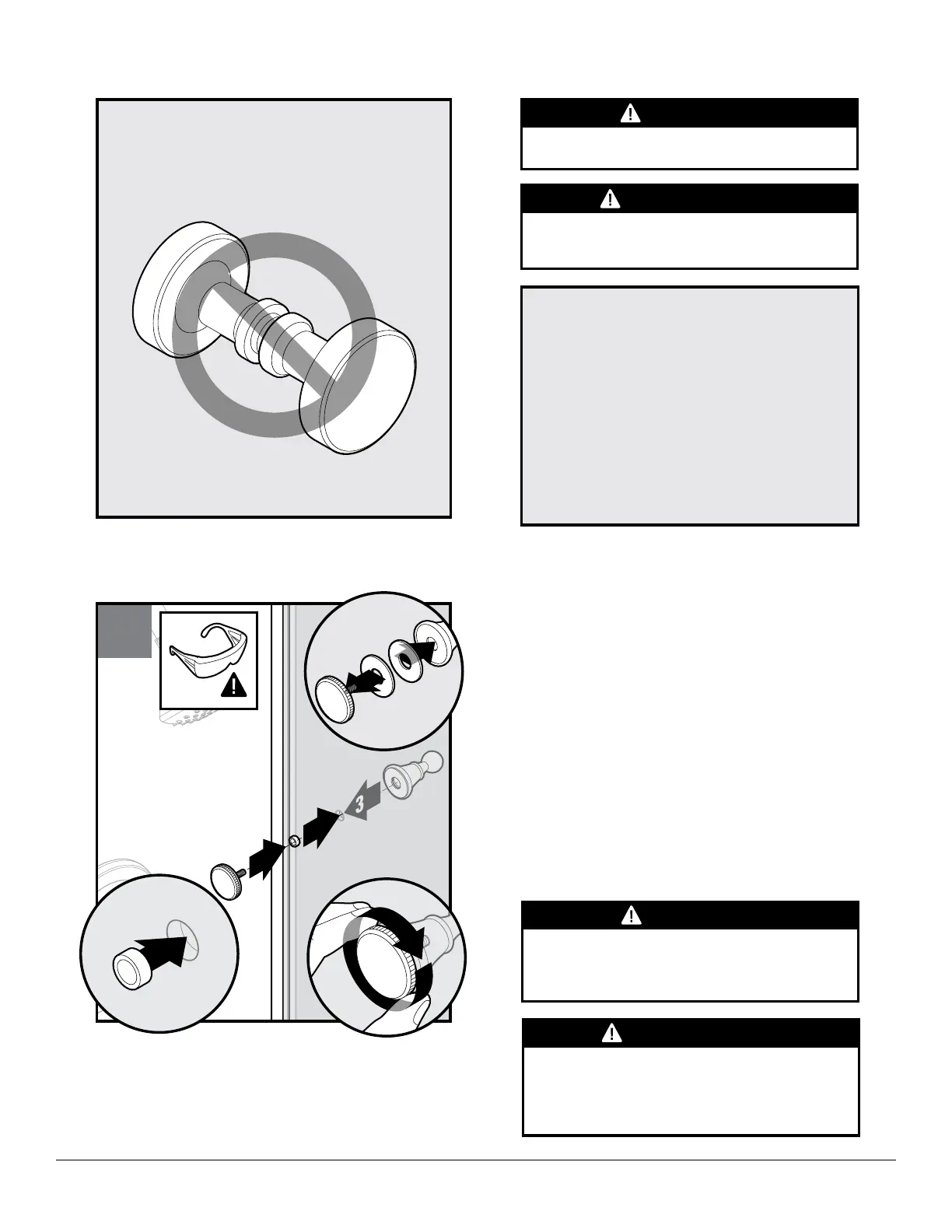 3