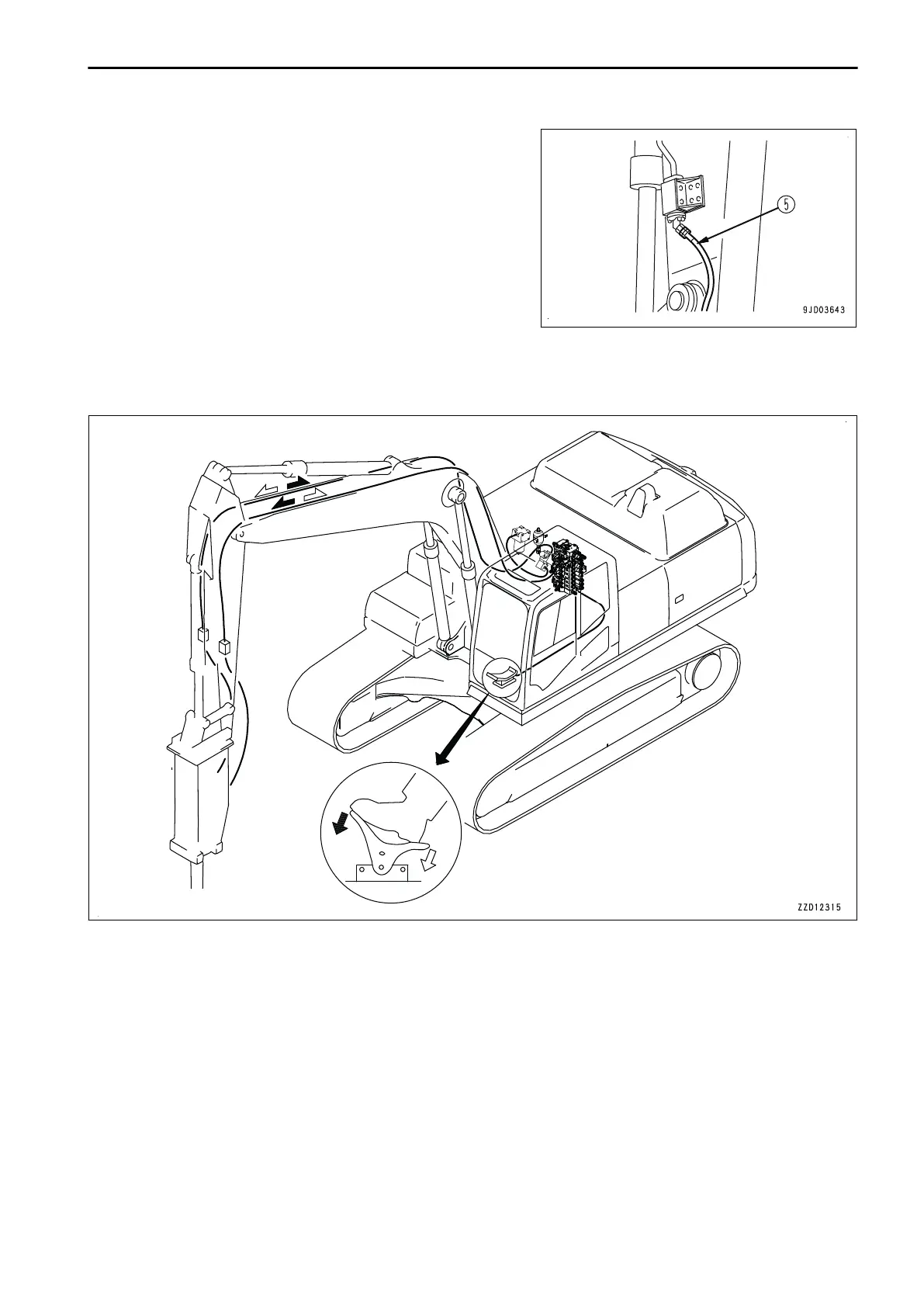 5

9JD03643

ZZD12315