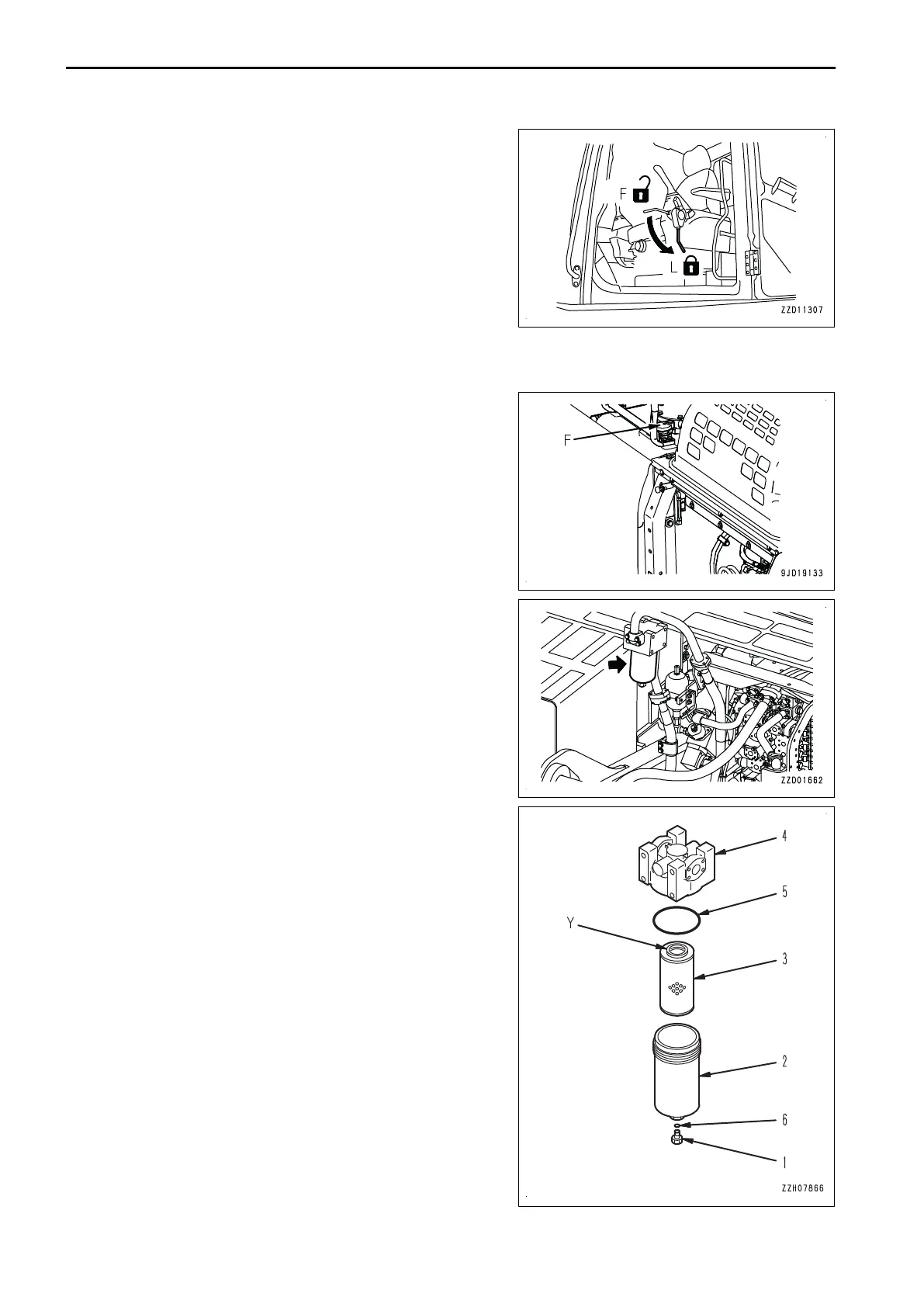 F

L

ZZD11307

F

9JD19133

ZZD01662

4

5

Y

3

2

6

1

ZZH07866