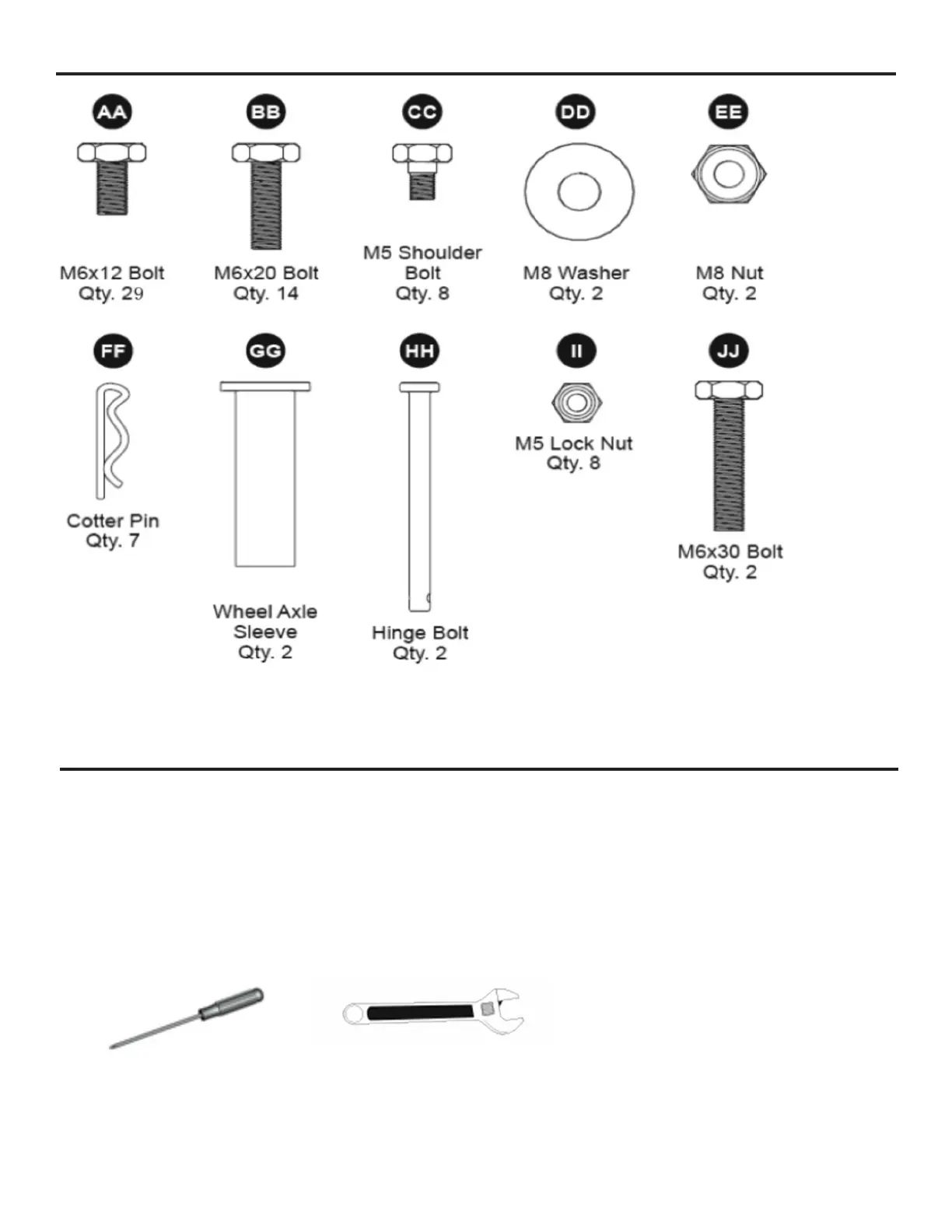 AA

M6x12 Bolt
Qty. 29

BB

M6x20 Bolt
Qty. 14

CC

M5 Shoulder Bolt
Qty. 8

DD

M8 Washer
Qty. 2

EE

M8 Nut
Qty. 2

FF

Cotter Pin
Qty. 7

GG

Wheel Axle Sleeve
Qty. 2

HH

Hinge Bolt
Qty. 2

II

M5 Lock Nut
Qty. 8

JJ

M6x30 Bolt
Qty. 2